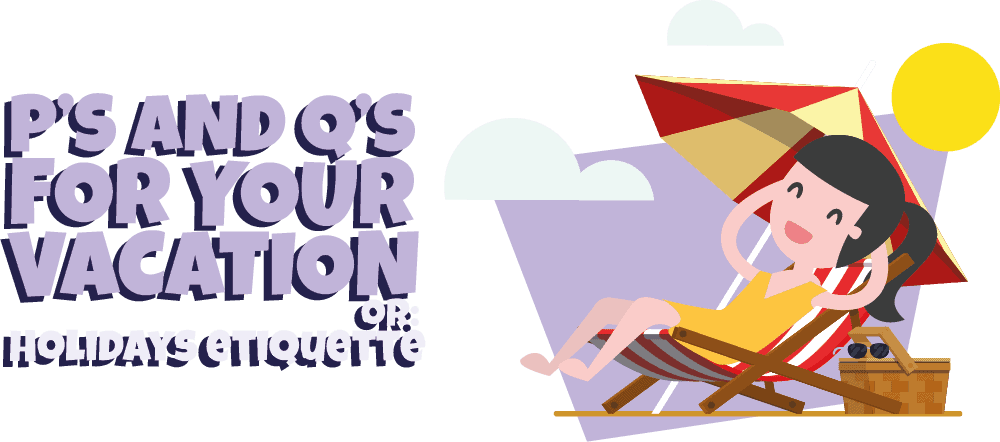 P'S AND Q'S FOR YOUR VACATION

OR:

HOLIDAYS ETIQUETTE