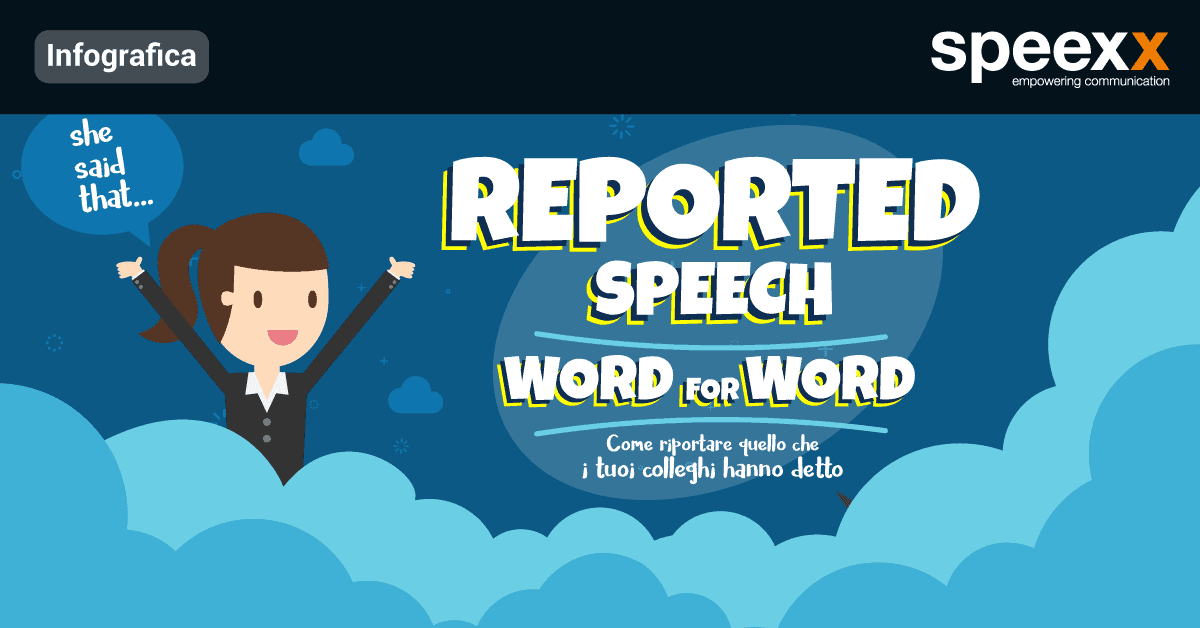 Infografica

speexx
empowering communication

she said that...

REPORTED SPEECH

WORD FOR WORD

Come riportare quello che i tuoi colleghi hanno detto