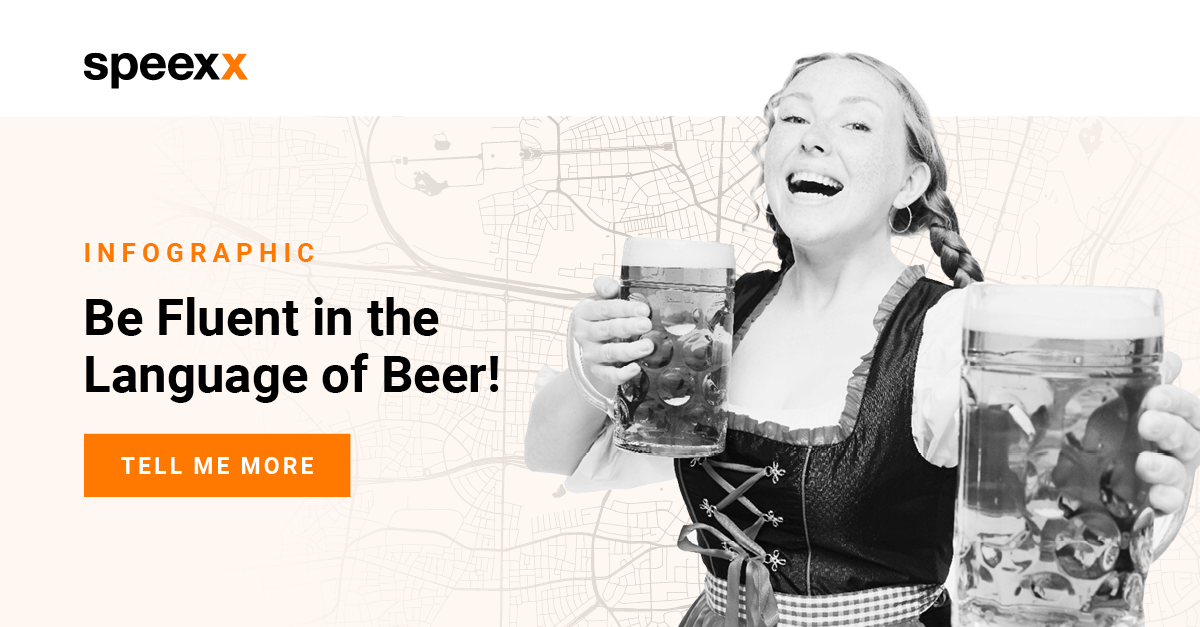 speexx

INFOGRAPHIC

Be Fluent in the Language of Beer!

TELL ME MORE