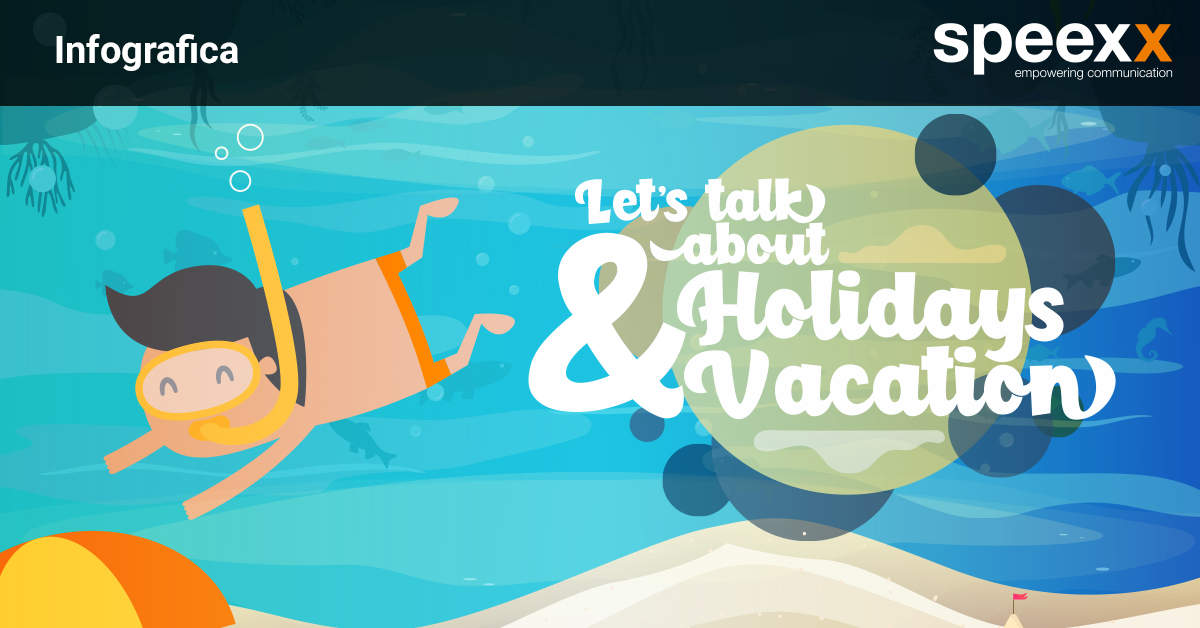 Infografica

speexx
empowering communication

Let's talk about Holidays & Vacation