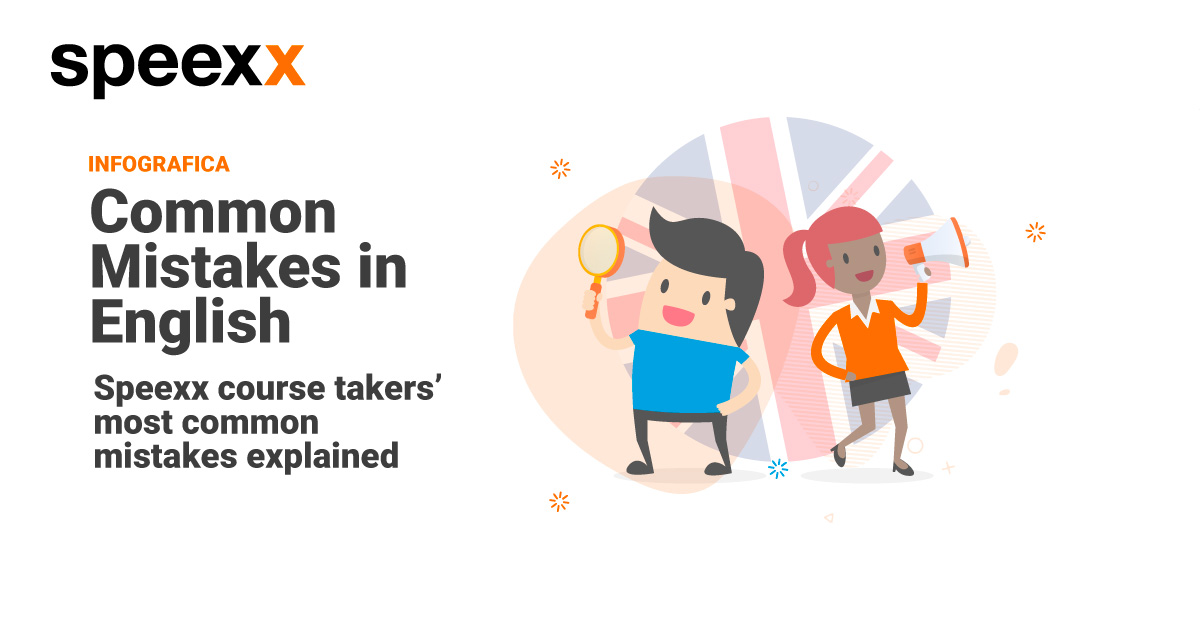 speexx

INFOGRAFICA

Common Mistakes in English

Speexx course takers' most common mistakes explained