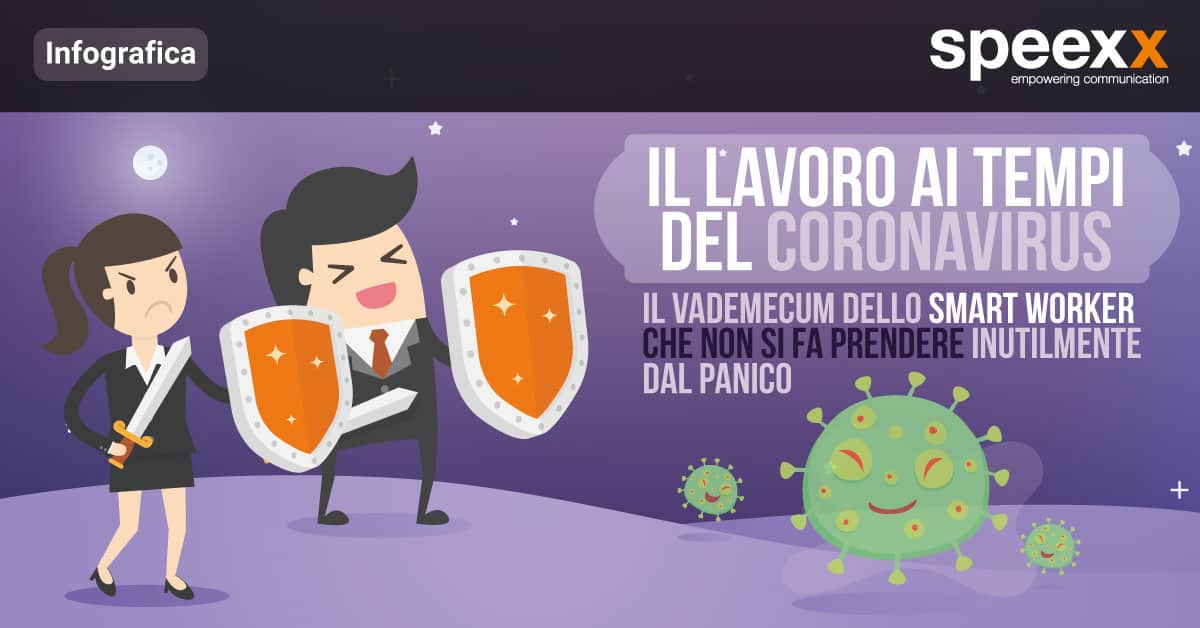 Infografica

speexx
empowering communication

IL LAVORO AI TEMPI DEL CORONAVIRUS

IL VADEMECUM DELLO SMART WORKER CHE NON SI FA PRENDERE INUTILMENTE DAL PANICO