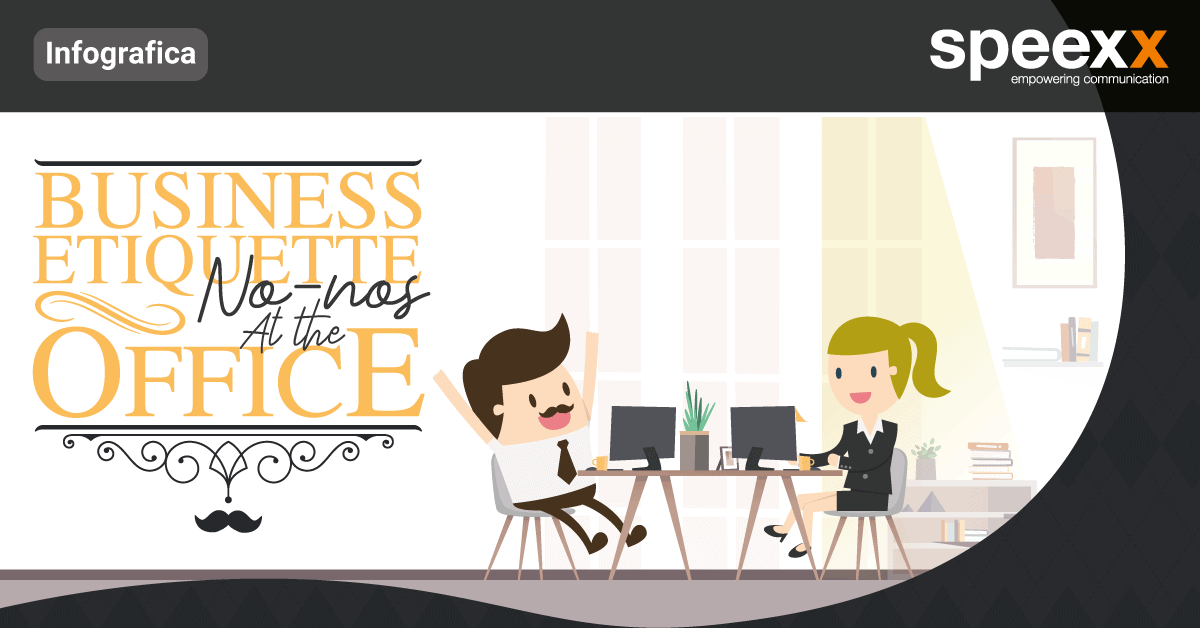 Infografica

speexx
empowering communication

BUSINESS ETIQUETTE No-nos At the OFFICE