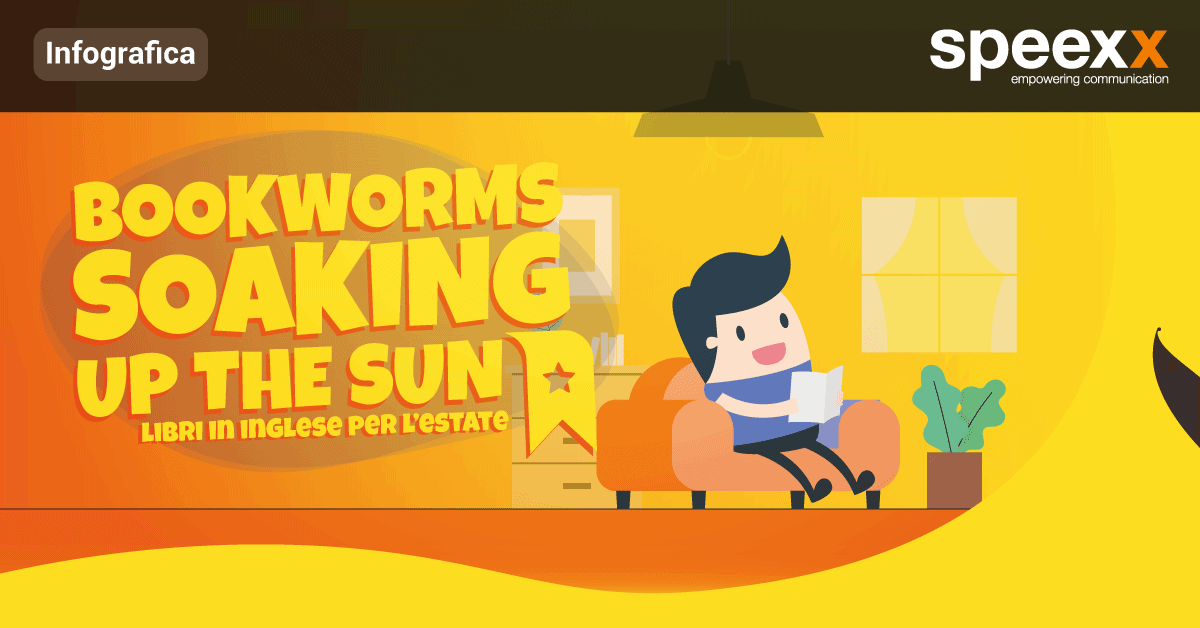 Infografica

speexx
empowering communication

BOOKWORMS SOAKING UP THE SUN
LIBRI IN INGLESE PER L'ESTATE