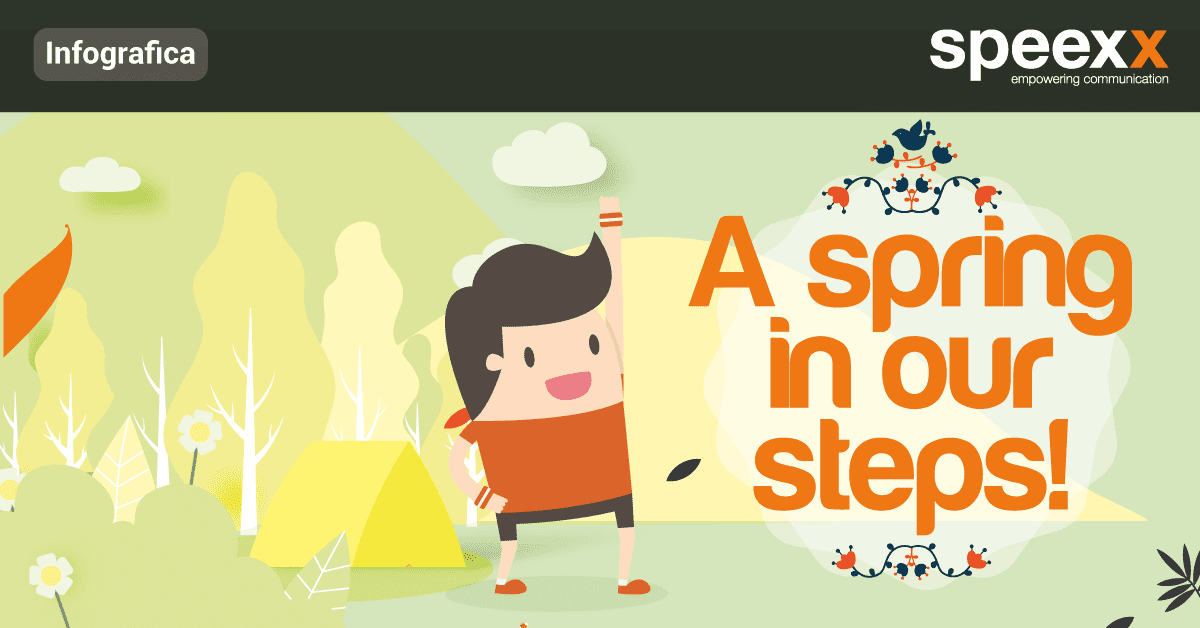 Infografica

speexx
empowering communication

A spring in our steps!