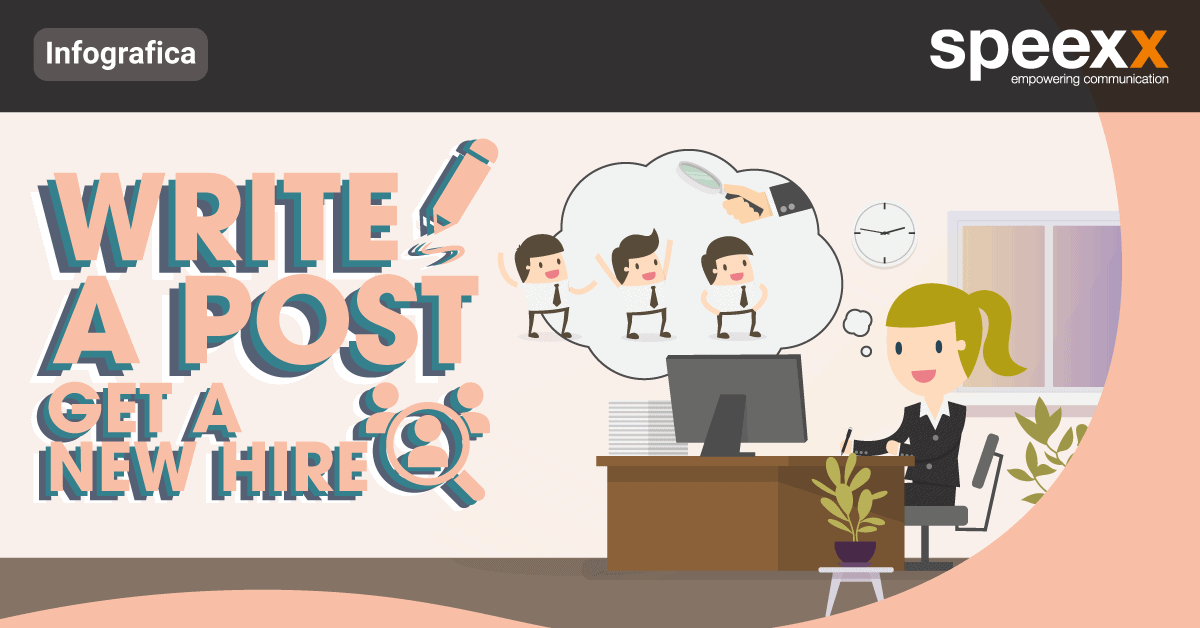 Infografica

speexx
empowering communication

WRITE
A POST
GET A
NEW HIRE