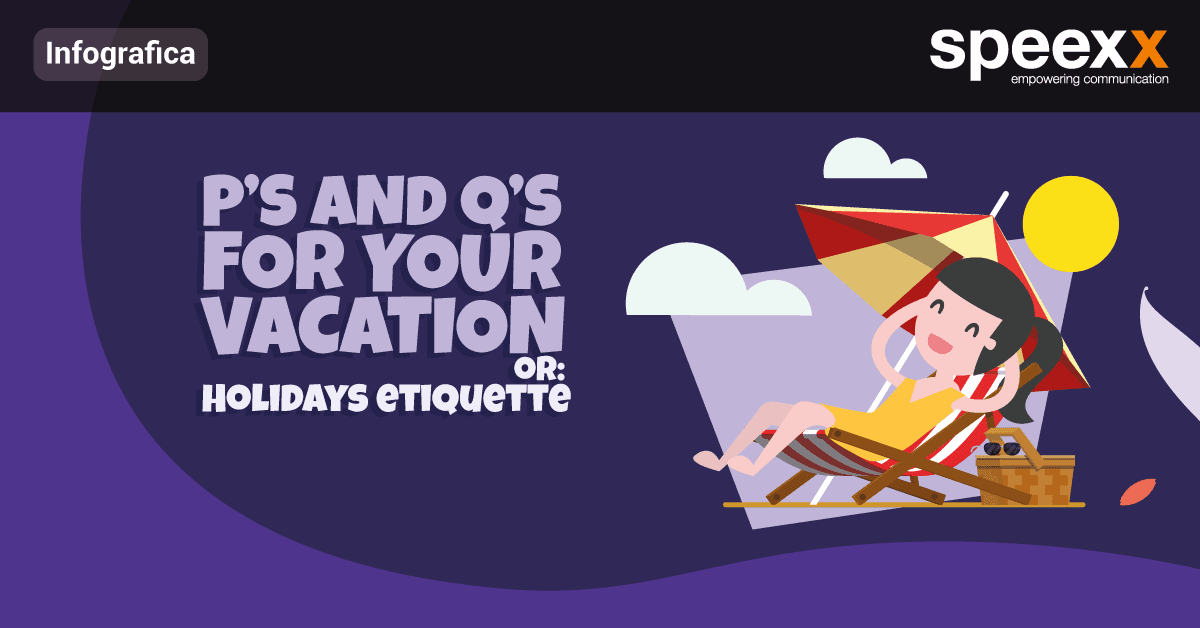 Infografica

speexx
empowering communication

P'S AND Q'S FOR YOUR VACATION
OR:
HOLIDAYS ETIQUETTE