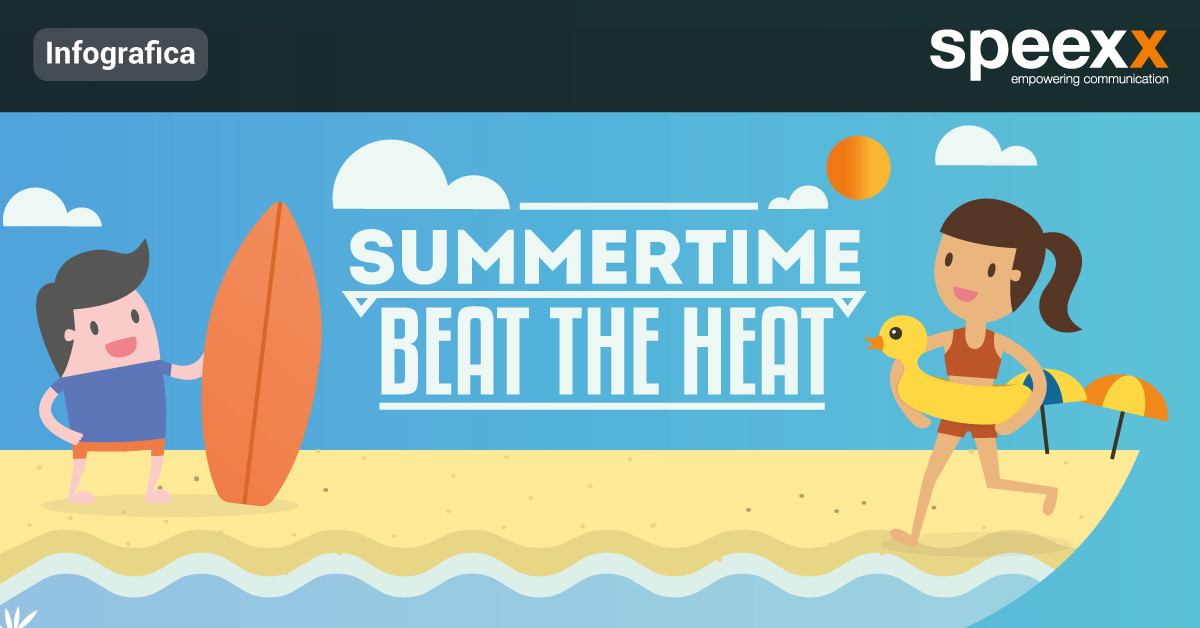 Infografica

speexx
empowering communication

SUMMERTIME
BEAT THE HEAT