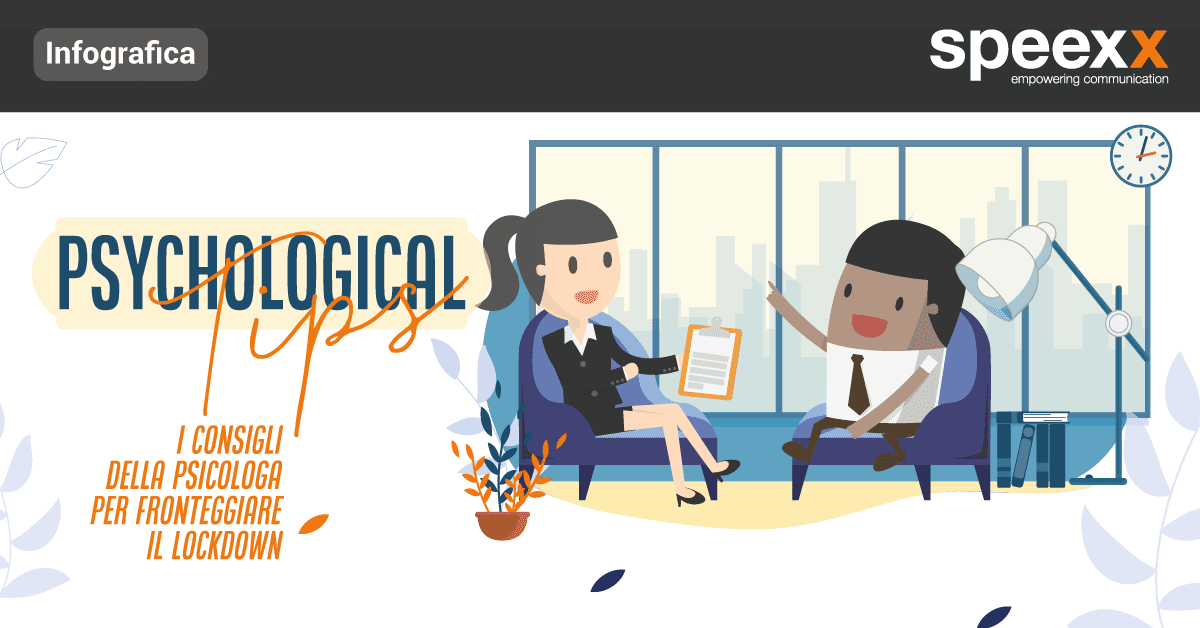 Infografica

speexx
empowering communication

PSYCHOLOGICAL
Tips

I CONSIGLI
DELLA PSICOLOGA
PER FRONTEGGIARE
IL LOCKDOWN