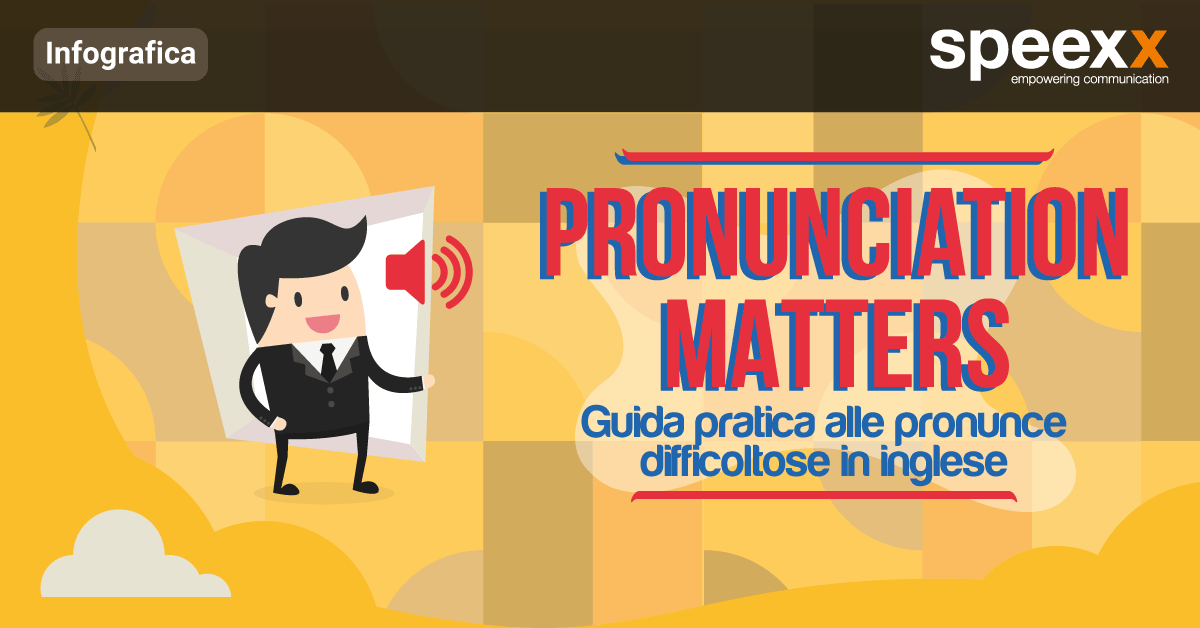 Infografica

speexx
empowering communication

PRONUNCIATION MATTERS
Guida pratica alle pronunce difficoltose in inglese