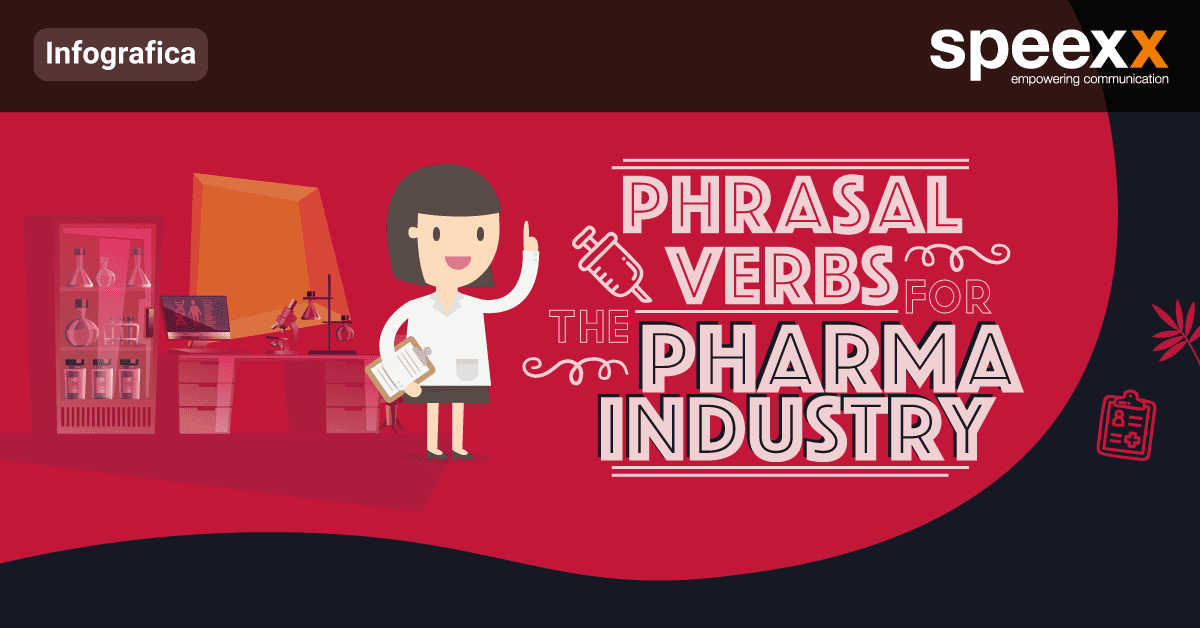 Infografica

speexx
empowering communication

PHRASAL VERBS FOR THE PHARMA INDUSTRY