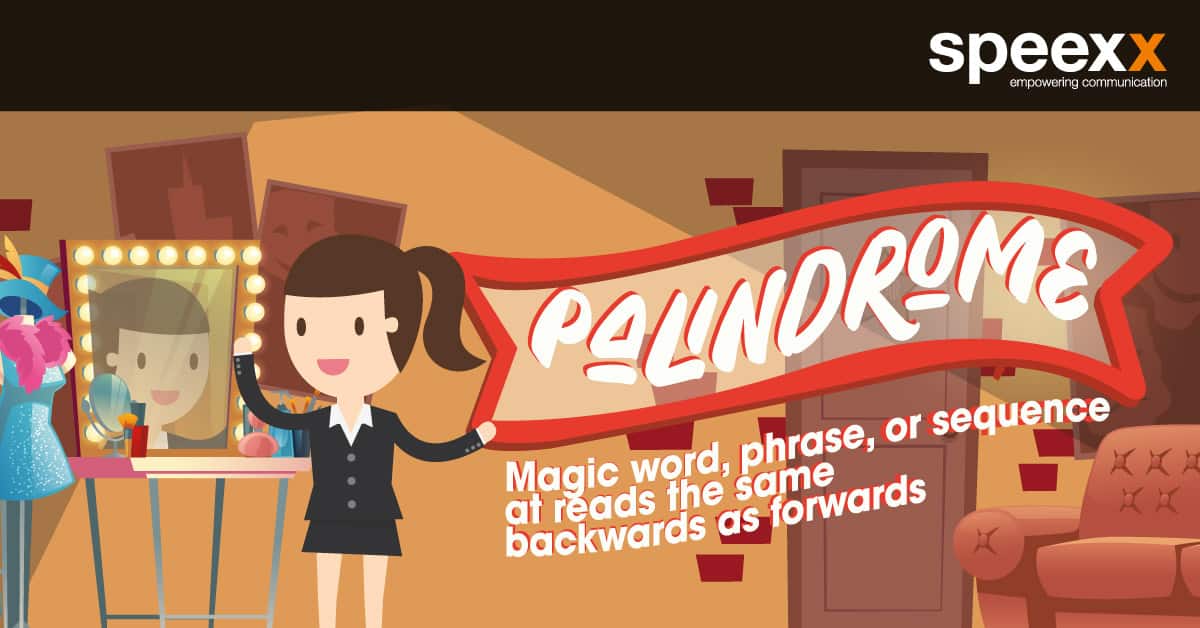 speexx
empowering communication

PALINDROME

Magic word, phrase, or sequence at reads the same backwards as forwards