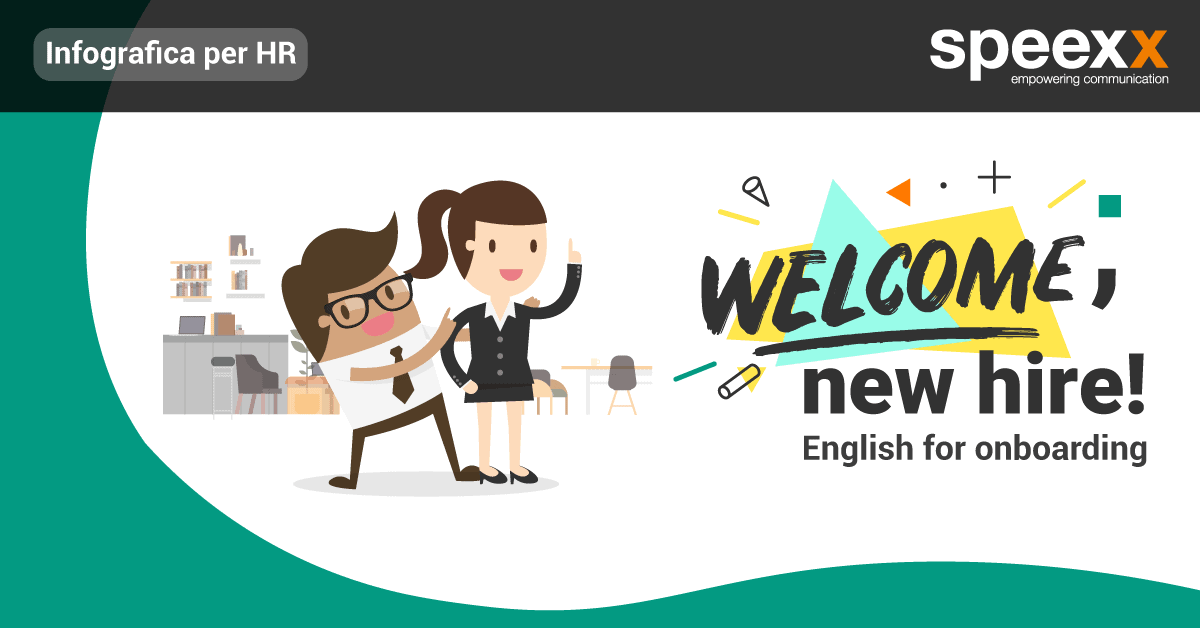 Infografica per HR

speexx
empowering communication

WELCOME,
new hire!
English for onboarding