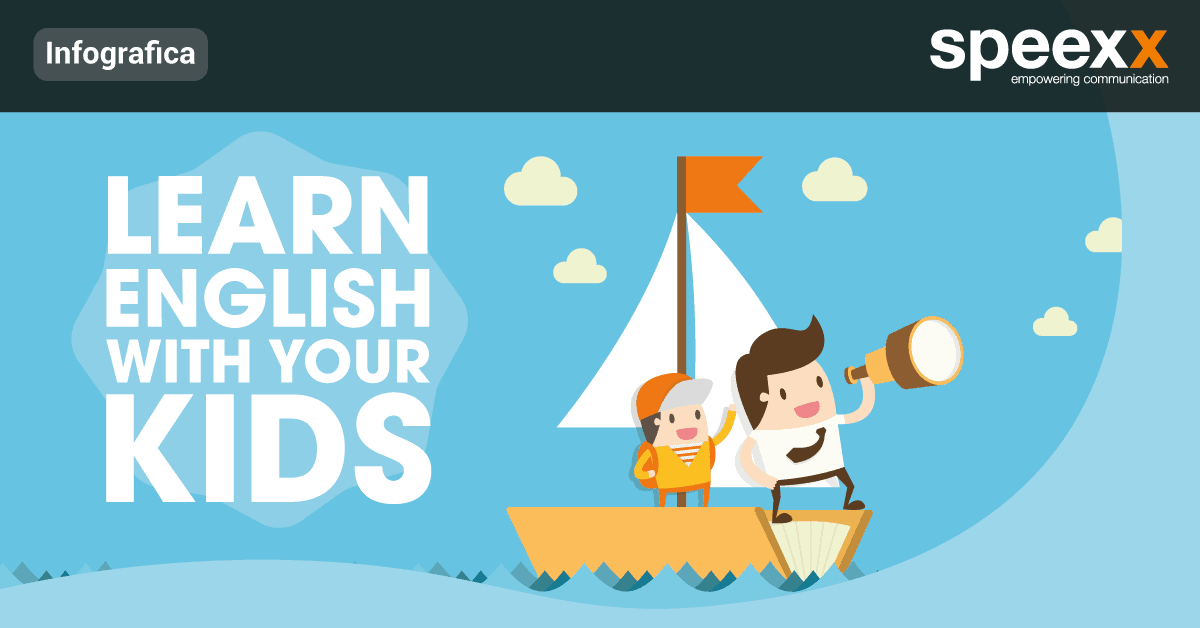 Infografica

speexx
empowering communication

LEARN ENGLISH WITH YOUR KIDS