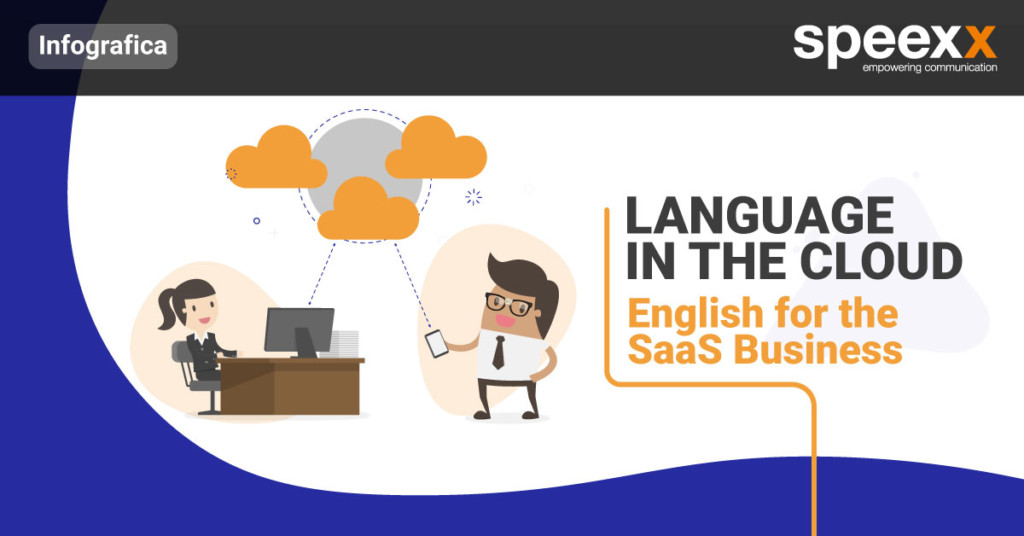 Infografica

speexx
empowering communication

LANGUAGE IN THE CLOUD
English for the SaaS Business