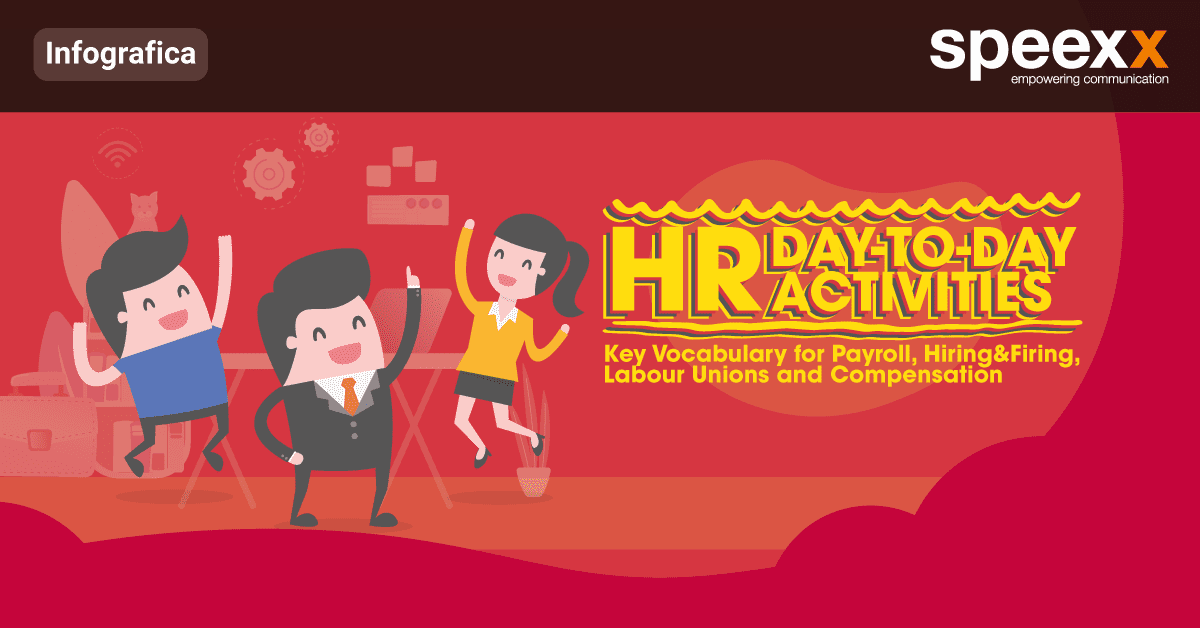 Infografica

speexx
empowering communication

HR DAY-TO-DAY ACTIVITIES

Key Vocabulary for Payroll, Hiring&Firing, Labour Unions and Compensation