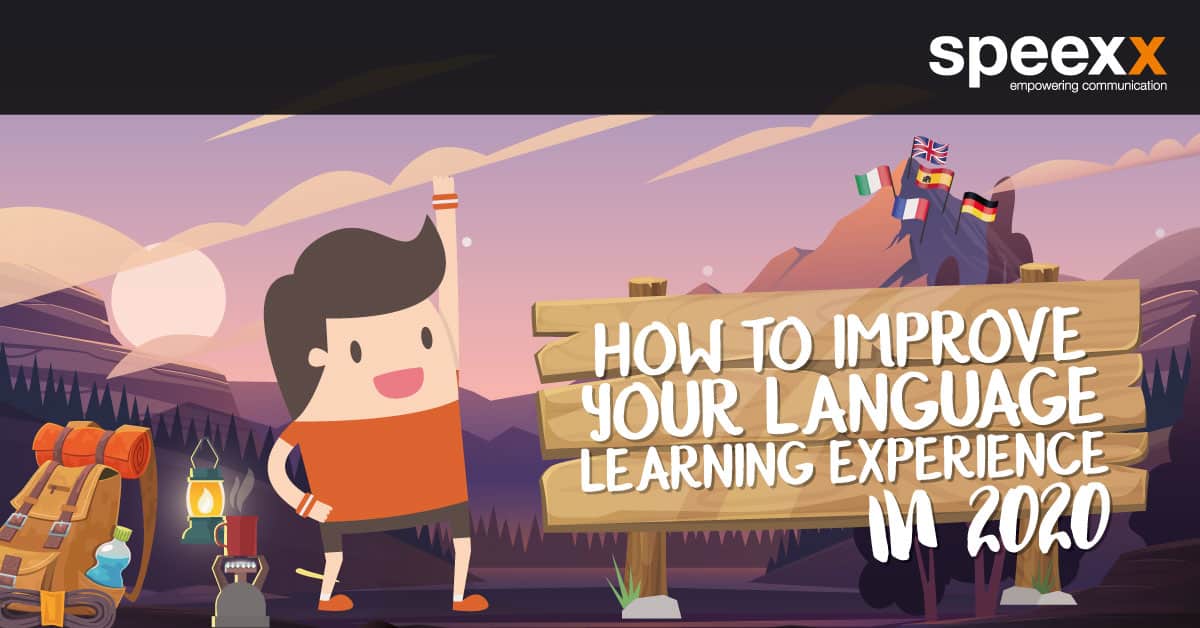 speexx
empowering communication

HOW TO IMPROVE YOUR LANGUAGE LEARNING EXPERIENCE IN 2020