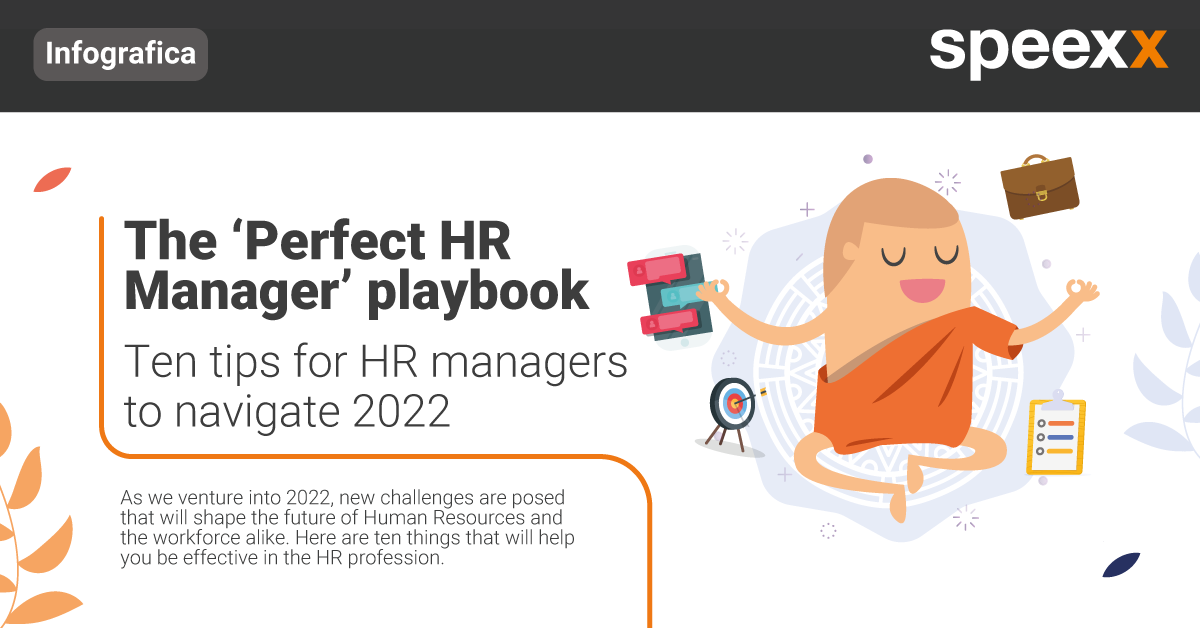 Infografica

speexx

The ‘Perfect HR Manager’ playbook

Ten tips for HR managers to navigate 2022

As we venture into 2022, new challenges are posed that will shape the future of Human Resources and the workforce alike. Here are ten things that will help you be effective in the HR profession.