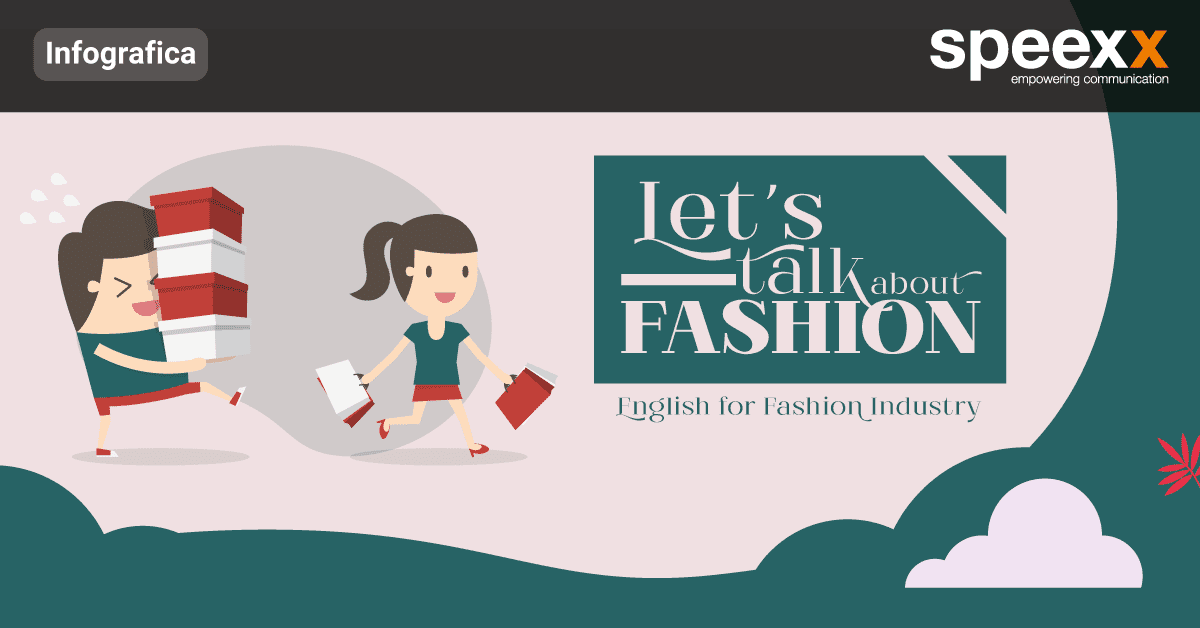 Infografica

speexx
empowering communication

Let's talk about FASHION

English for Fashion Industry