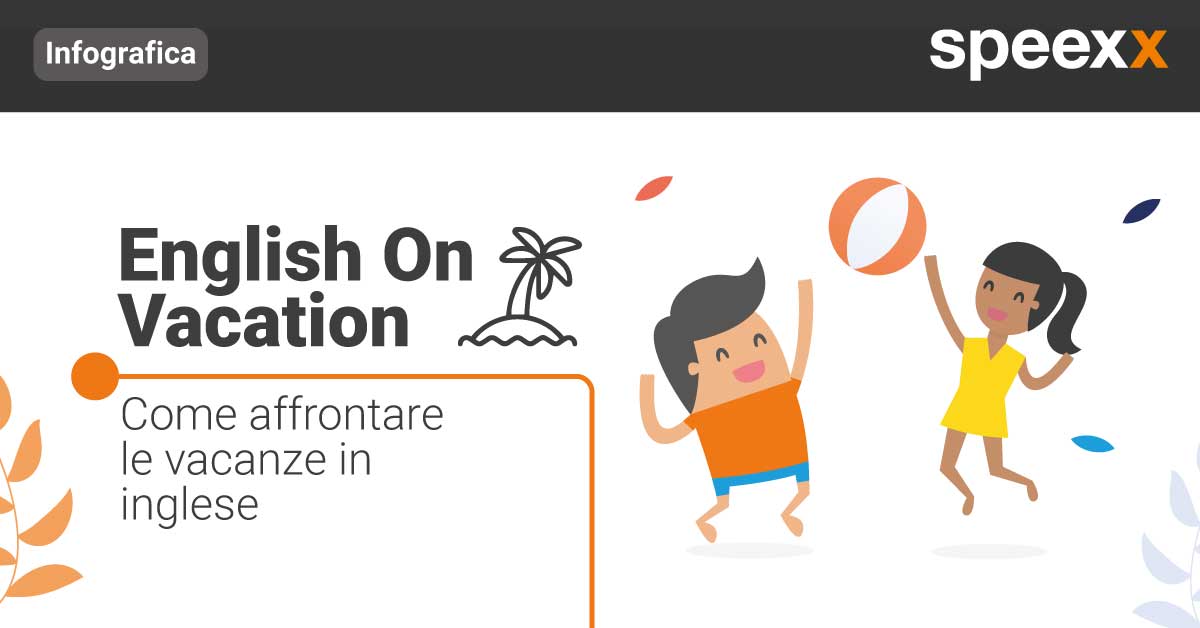 Infografica

speexx

English On Vacation

Come affrontare le vacanze in inglese