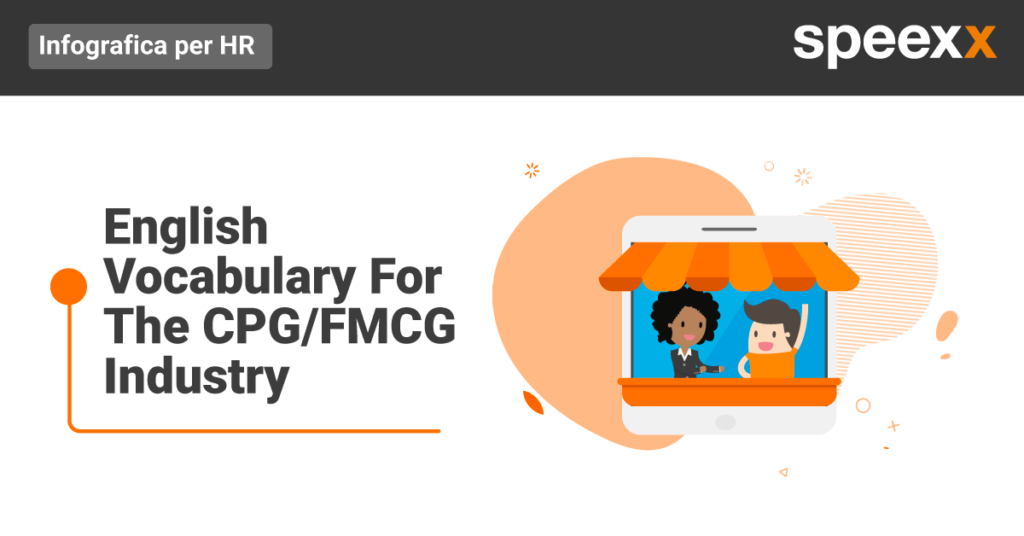 Infografica per HR

speexx

English Vocabulary For The CPG/FMCG Industry