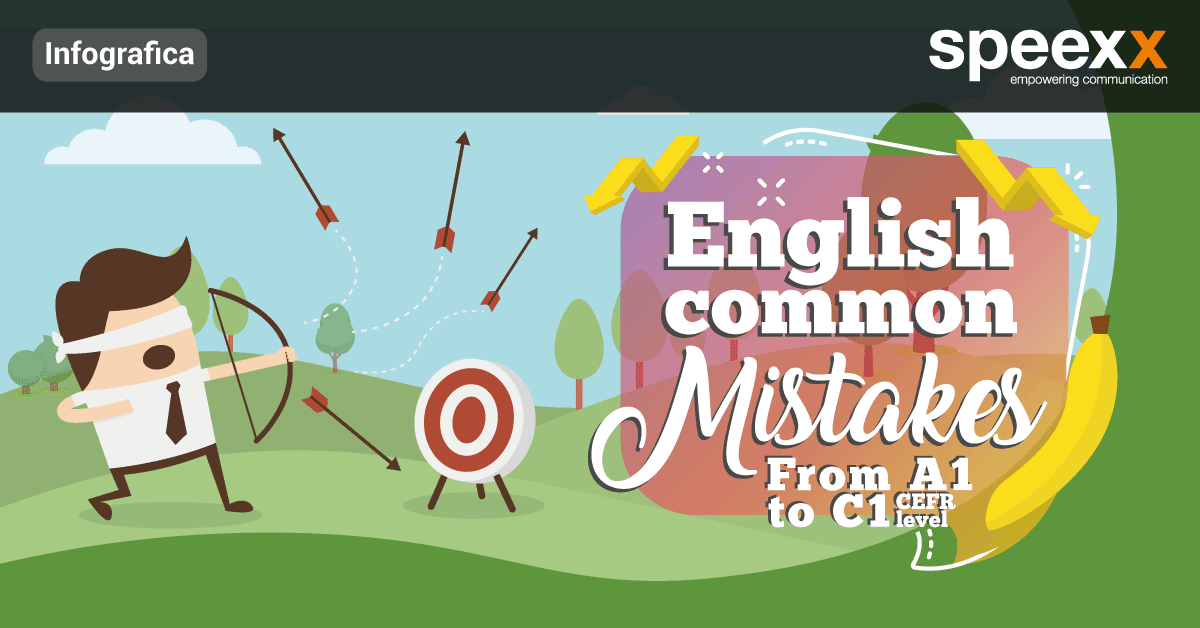 Infografica

speexx
empowering communication

English common Mistakes

From A1 to C1 CEFR level