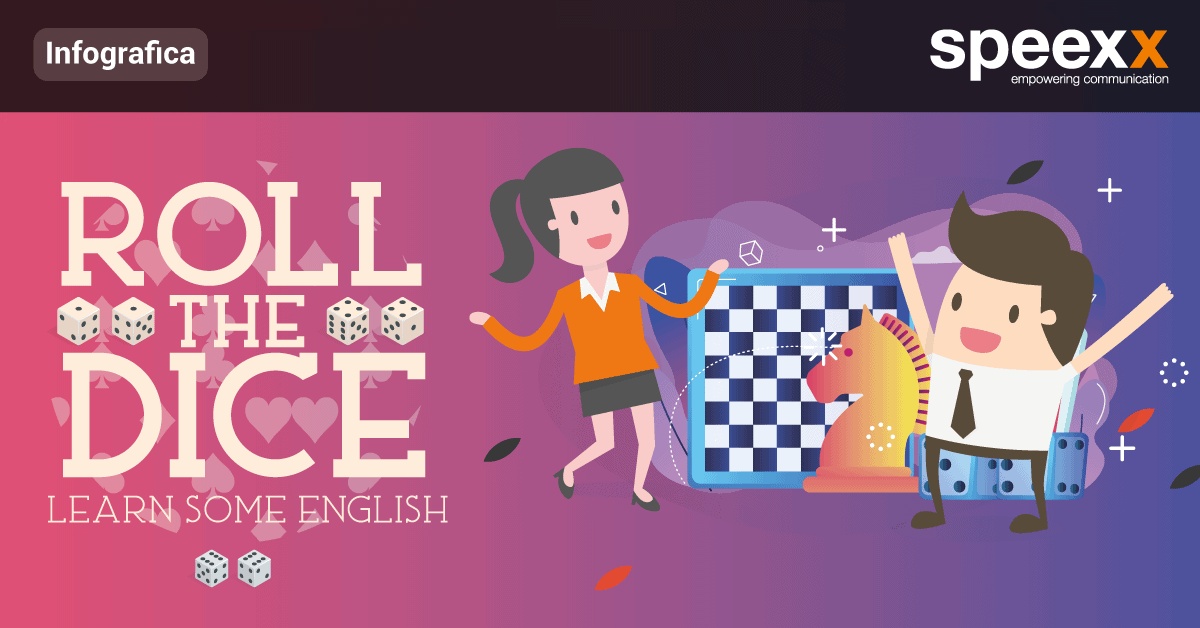 Infografica

speexx
empowering communication

ROLL
THE
DICE
LEARN SOME ENGLISH