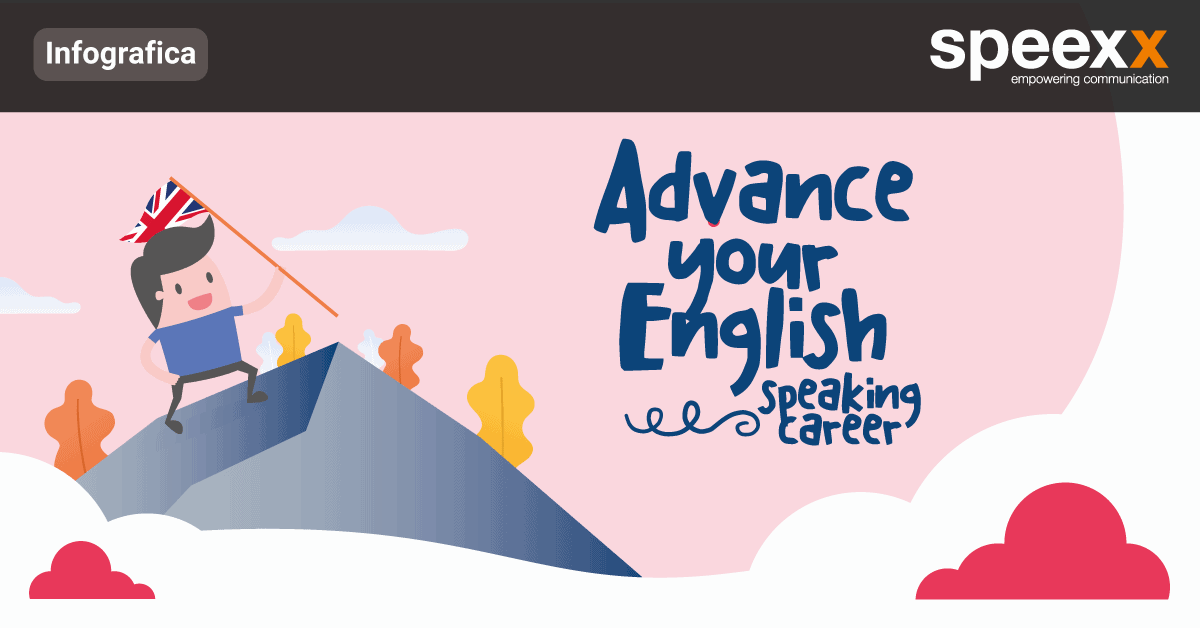 Infografica

speexx
empowering communication

Advance your English speaking career