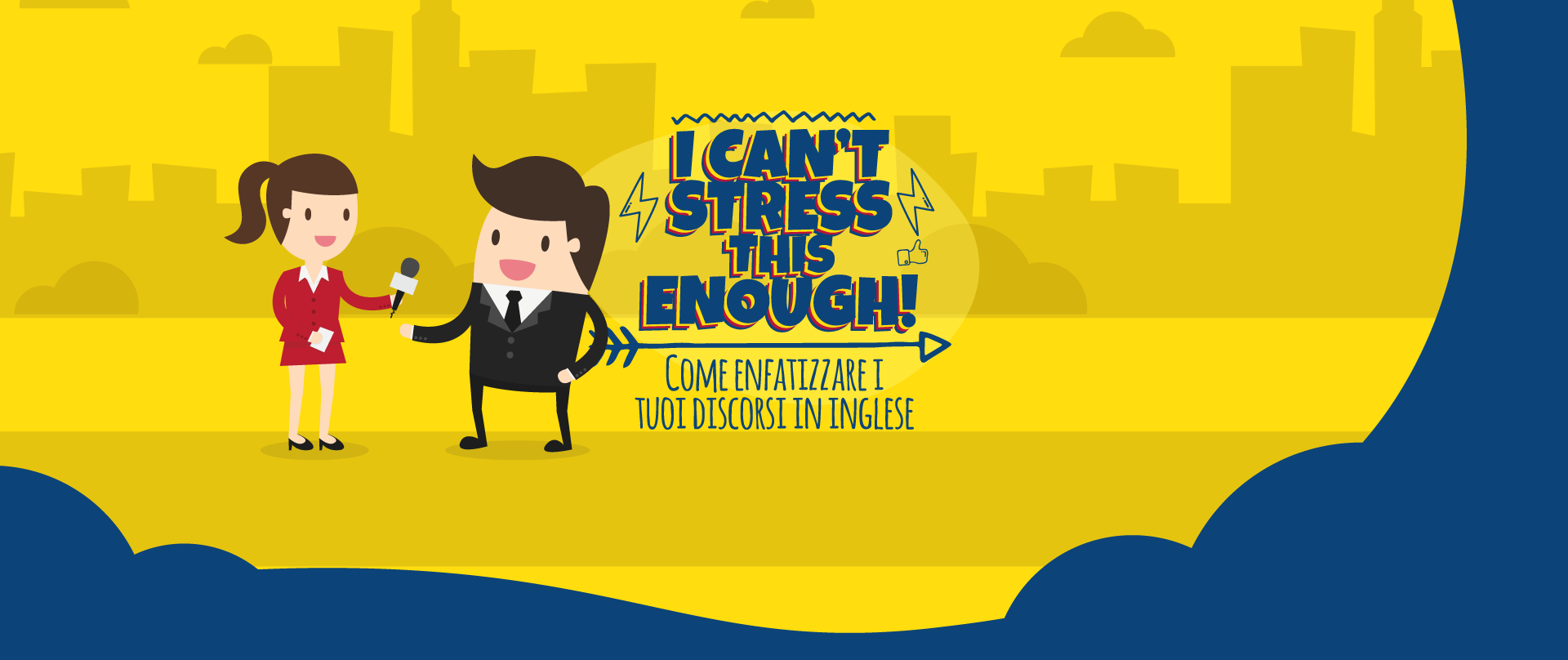 I CAN'T STRESS THIS ENOUGH!

COME ENFATIZZARE I TUOI DISCORSI IN INGLESE