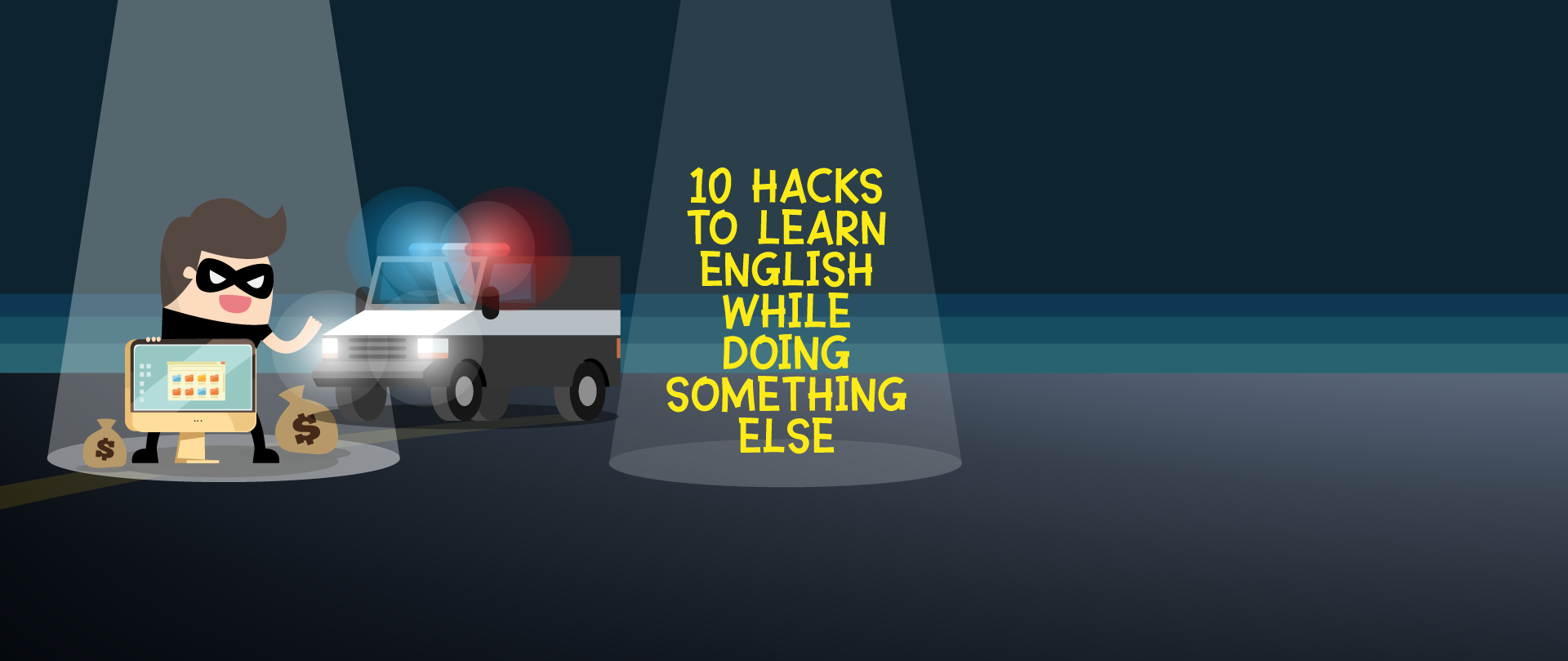 10 HACKS TO LEARN ENGLISH WHILE DOING SOMETHING ELSE

$

$