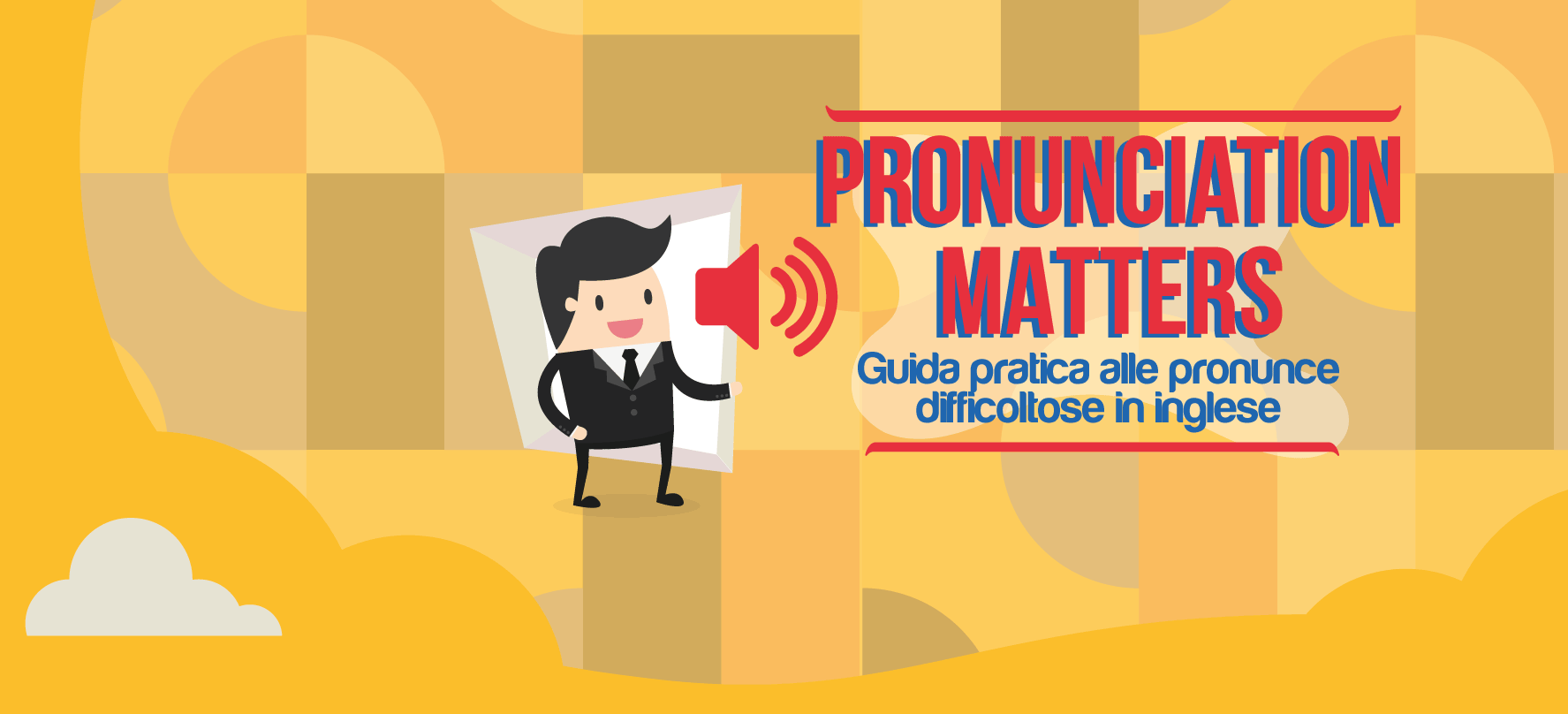 PRONUNCIATION MATTERS

Guida pratica alle pronunce difficoltose in inglese