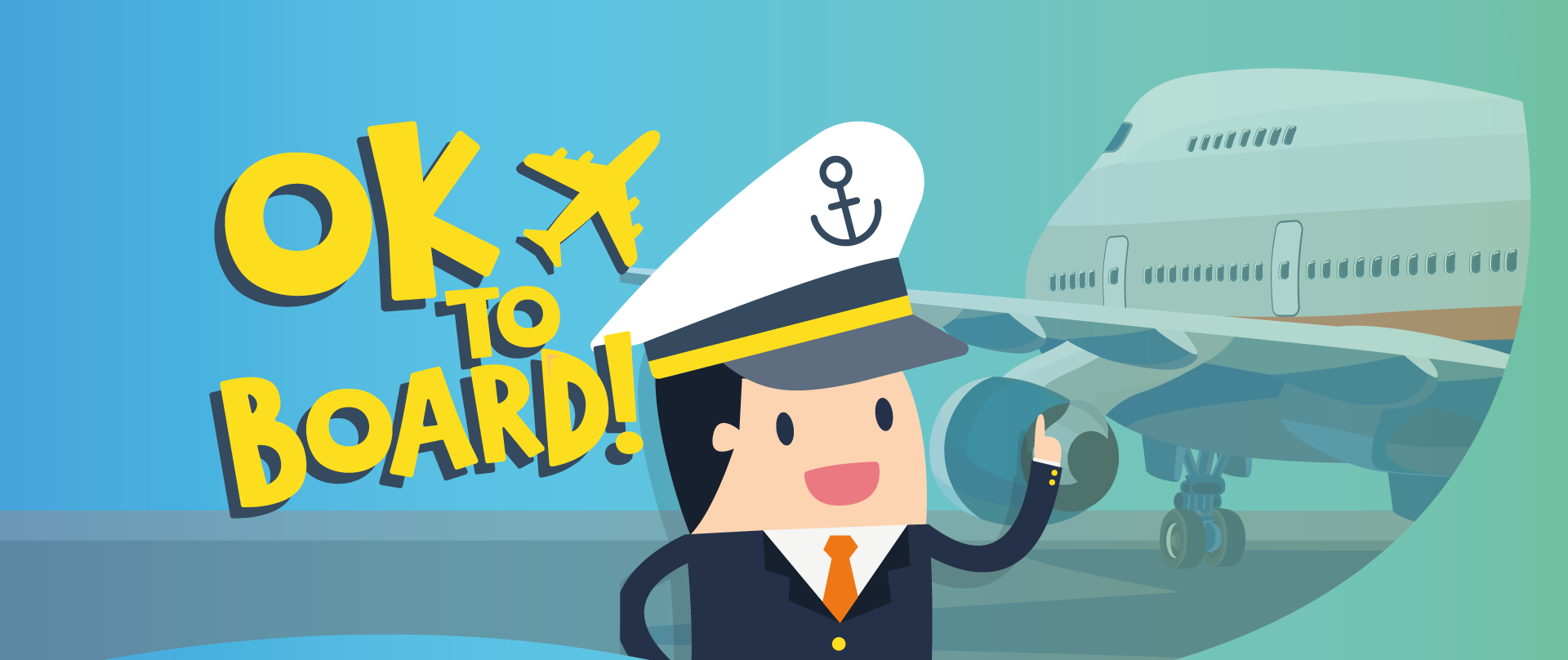 OK TO BOARD!