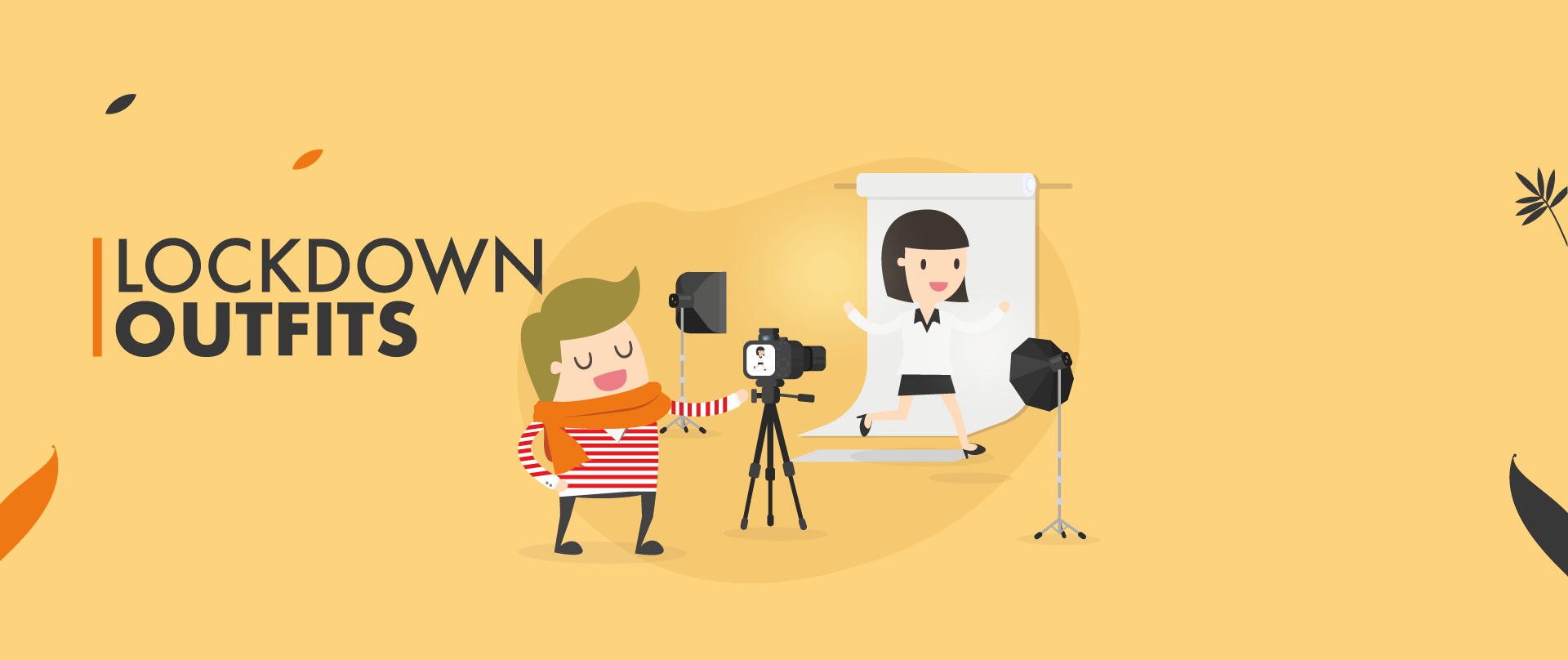 LOCKDOWN
OUTFITS