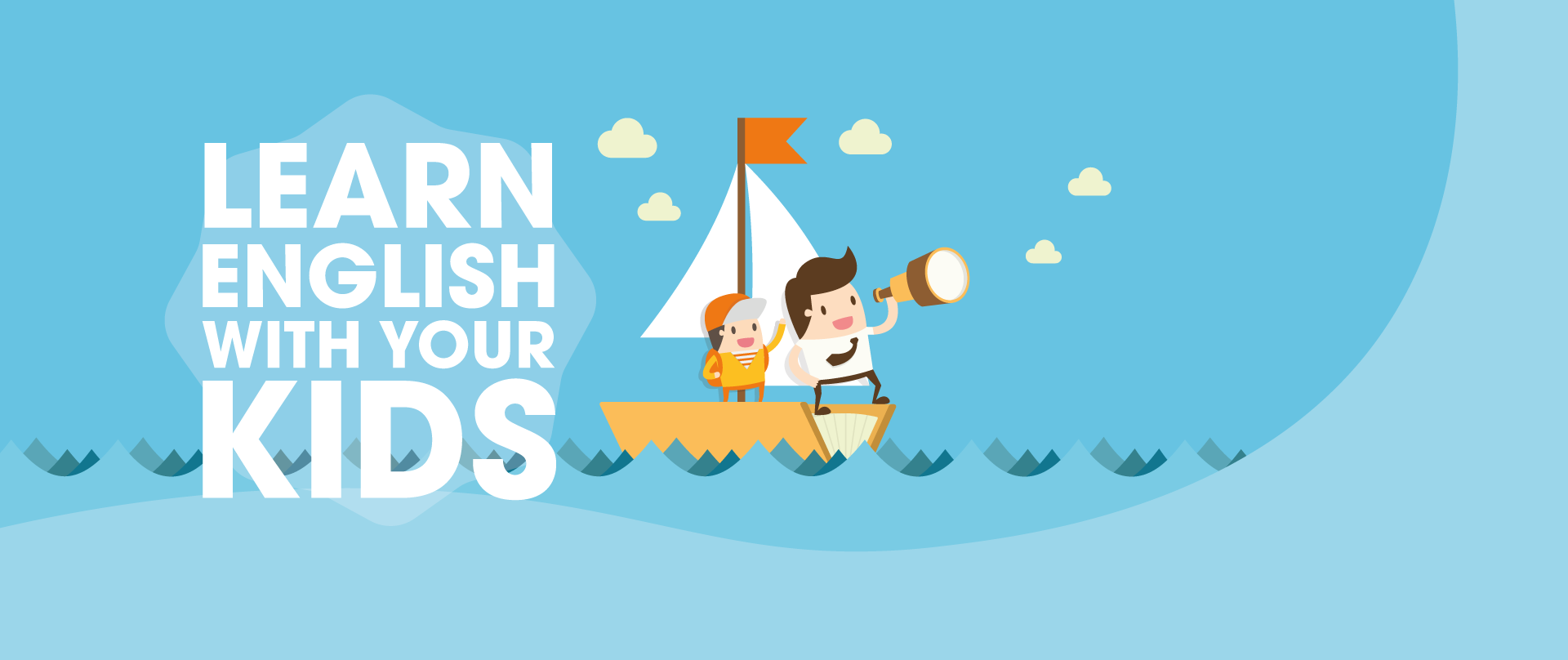 LEARN
ENGLISH
WITH YOUR
KIDS