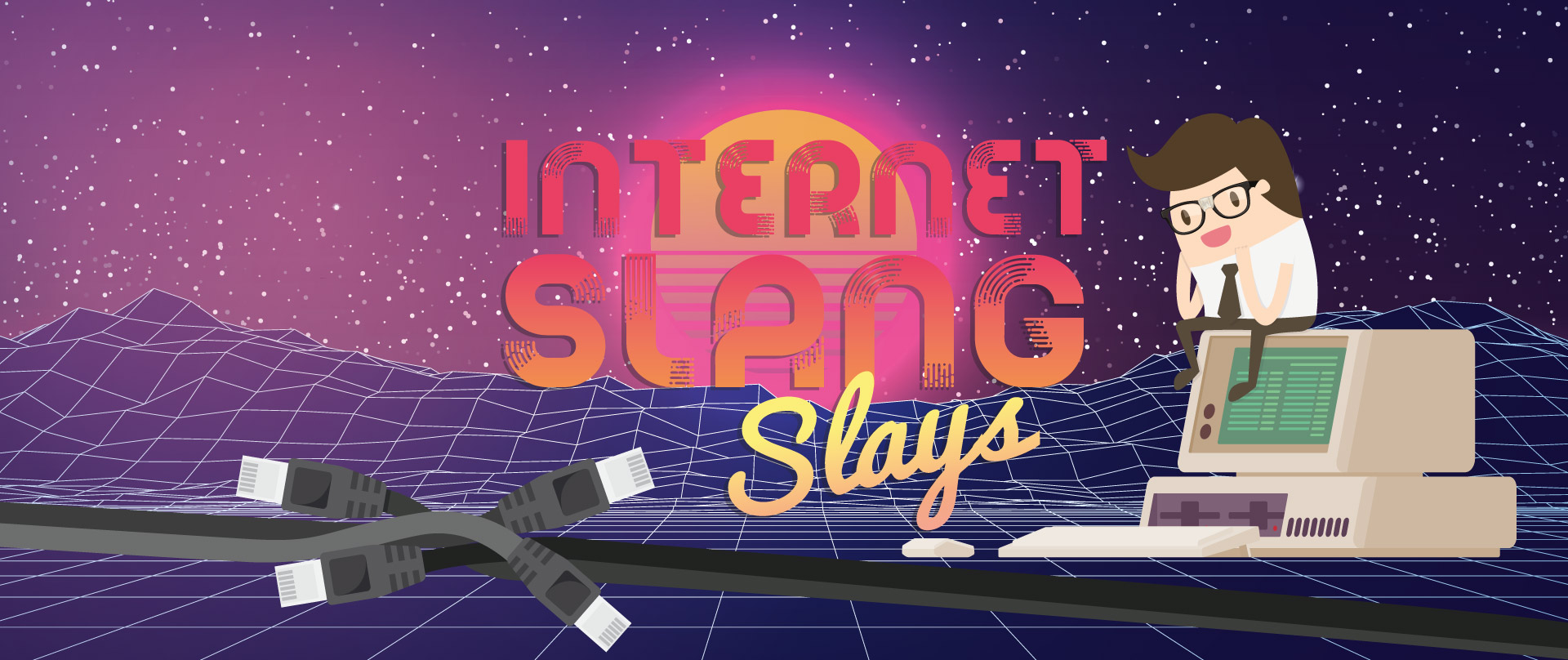 INTERNET
SLANG
Slays