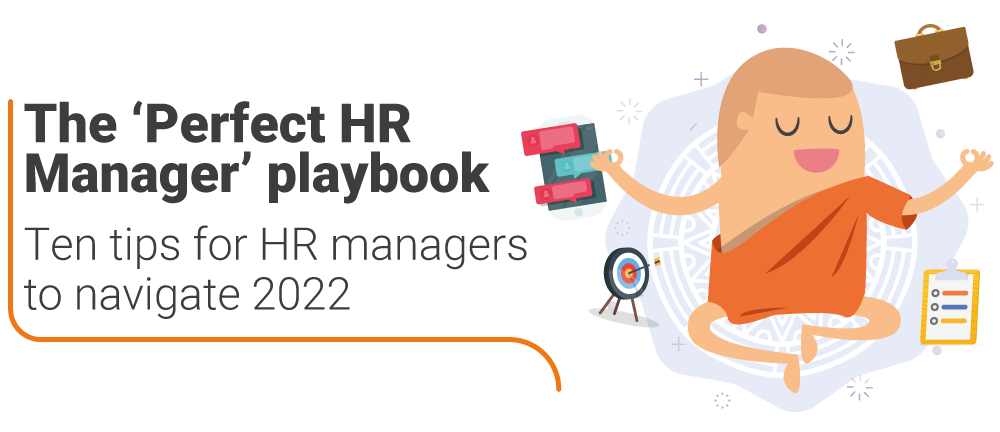 The ‘Perfect HR Manager’ playbook

Ten tips for HR managers to navigate 2022