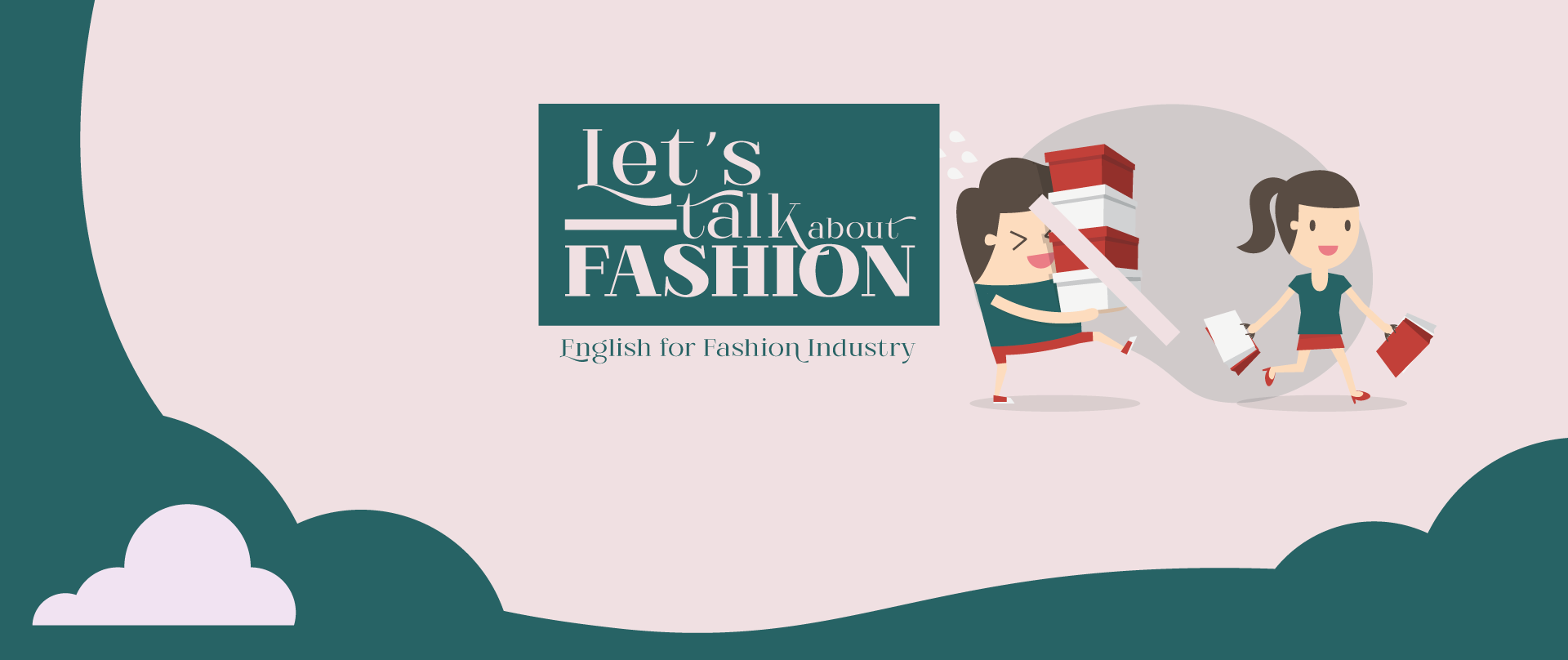 Let's talk about FASHION

English for Fashion Industry