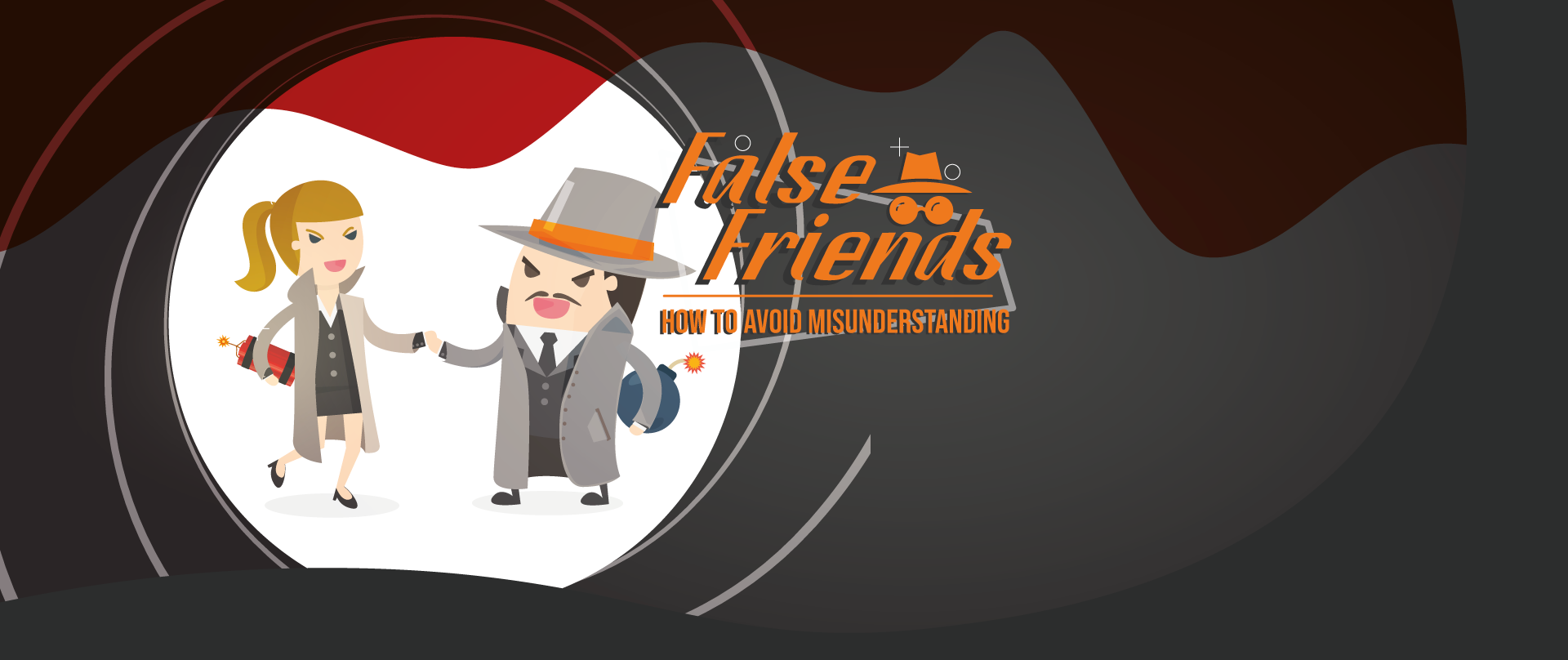 False Friends
HOW TO AVOID MISUNDERSTANDING