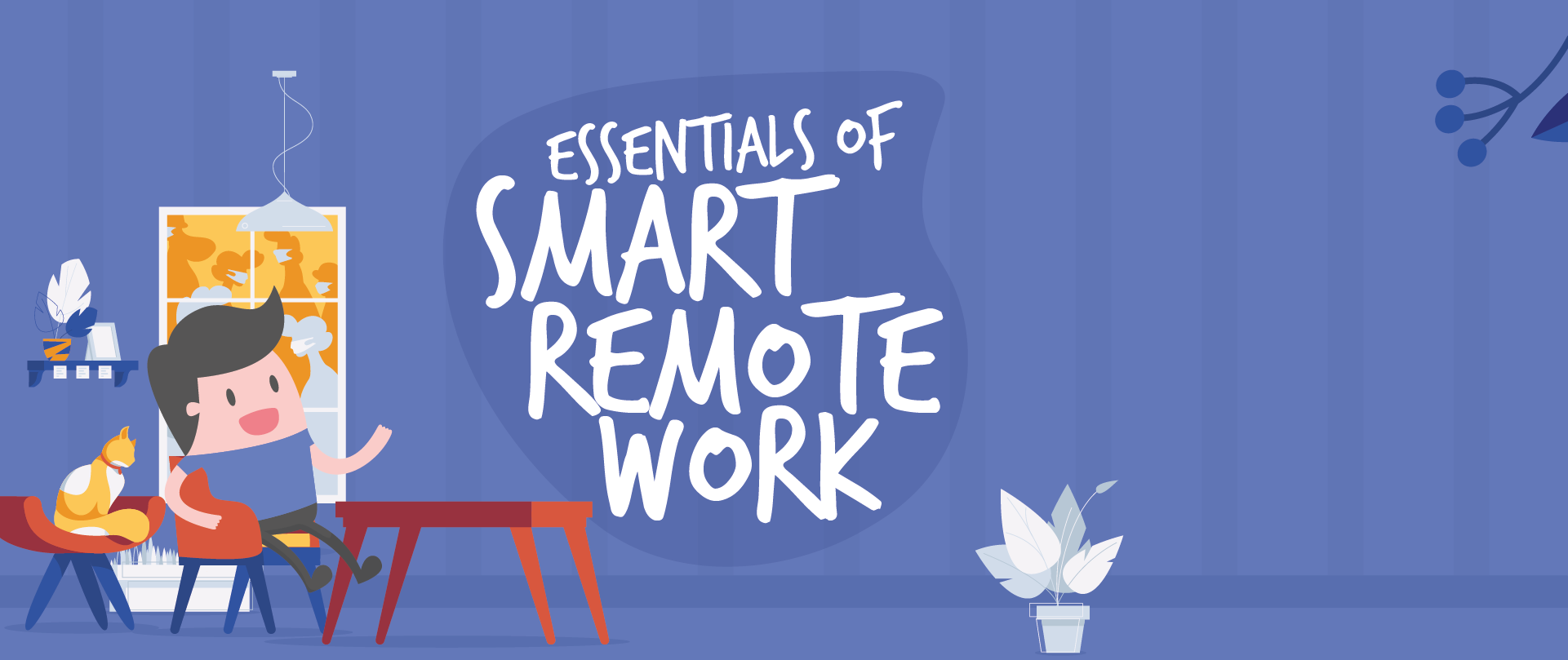 ESSENTIALS OF SMART REMOTE WORK