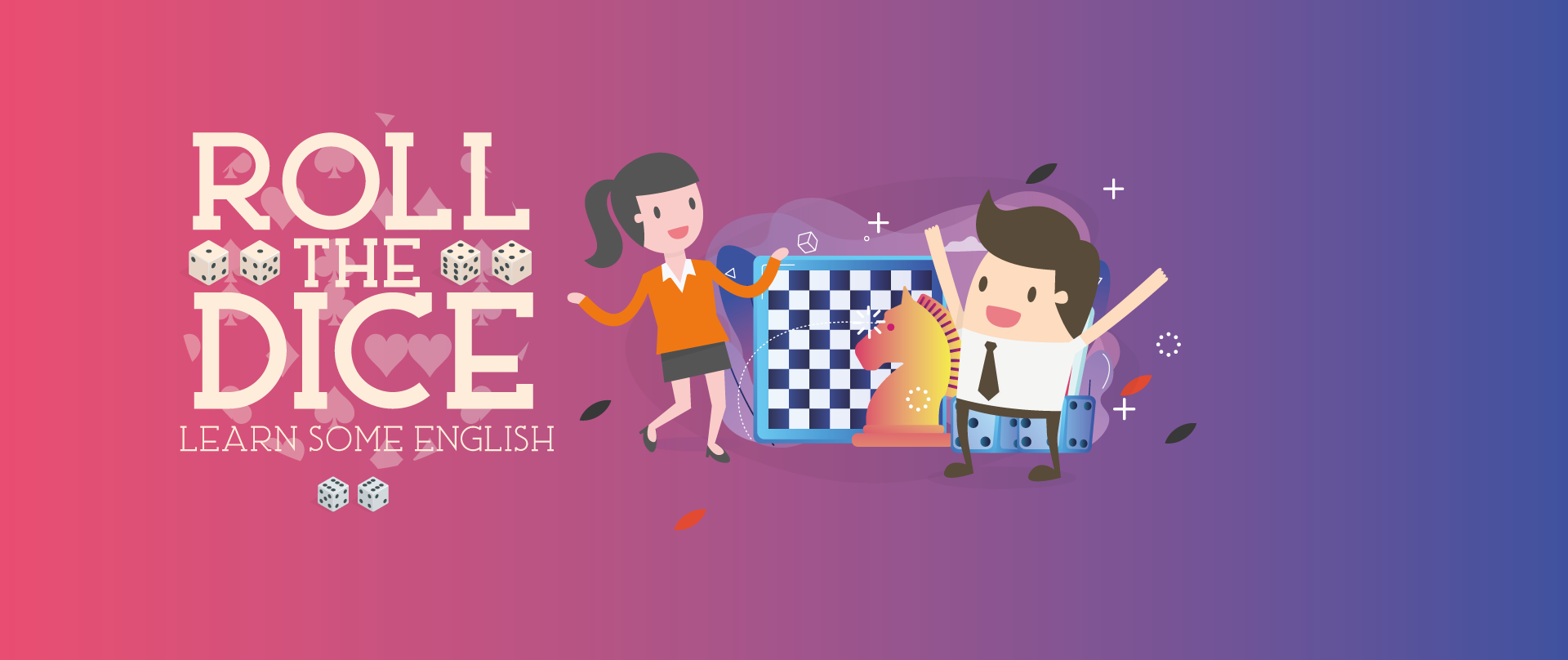 ROLL THE DICE
LEARN SOME ENGLISH