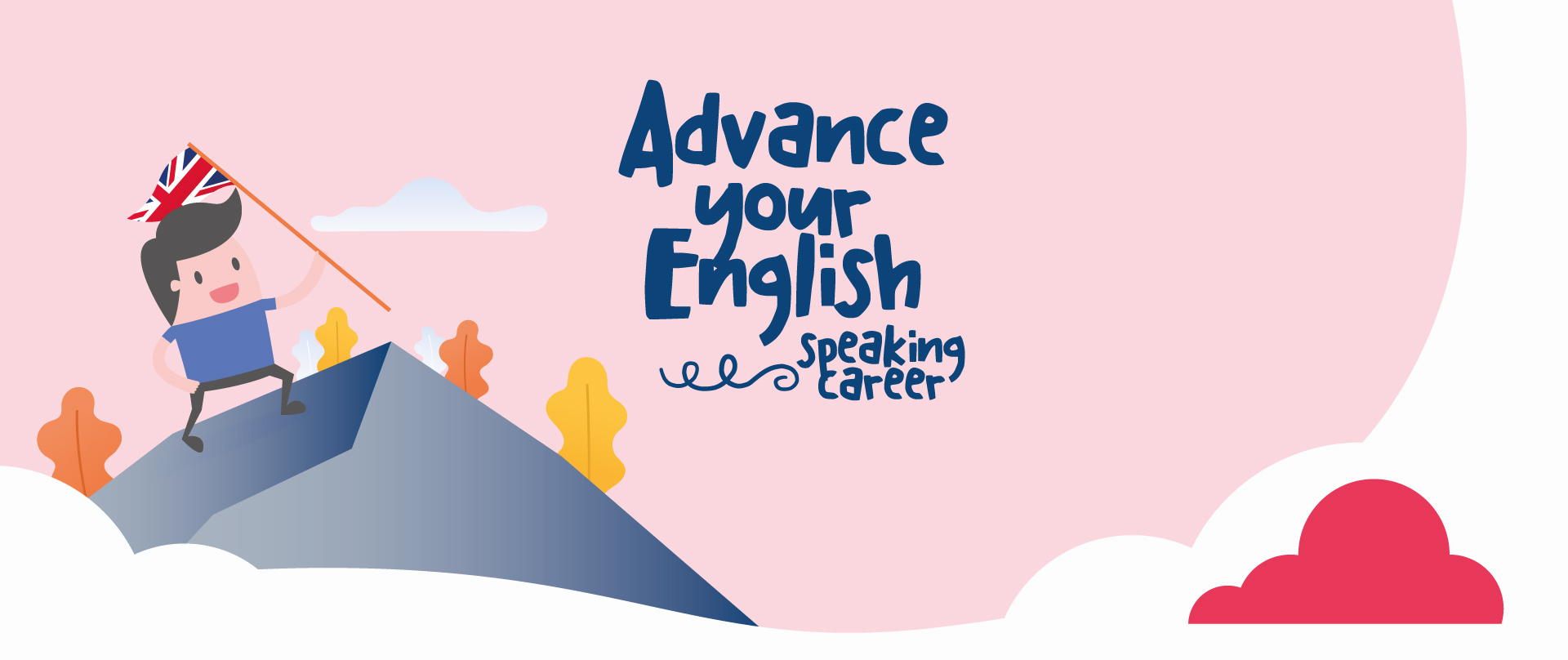 Advance your English

speaking career