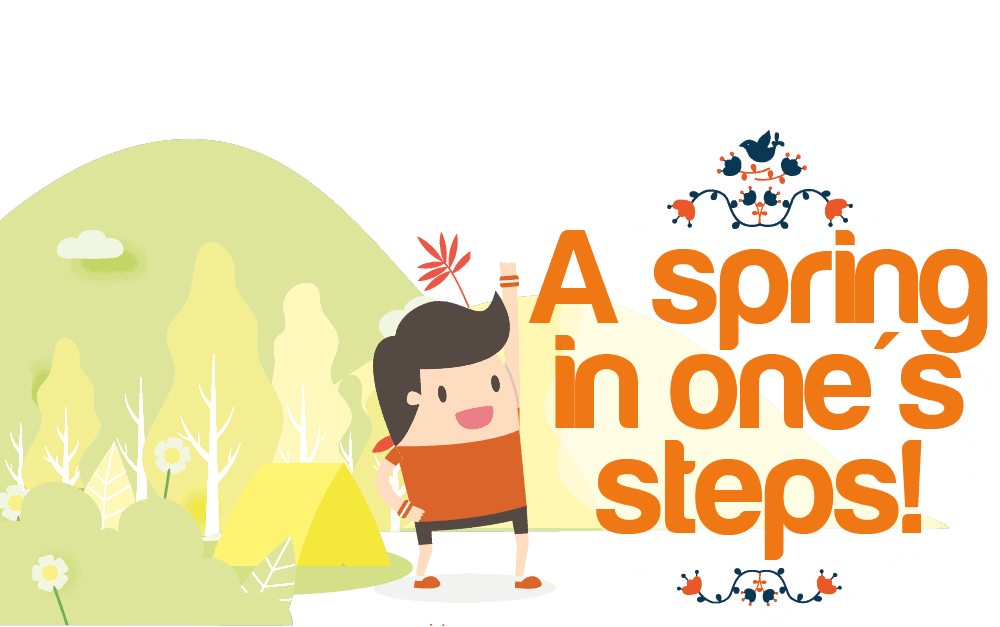 A spring in one´s steps!