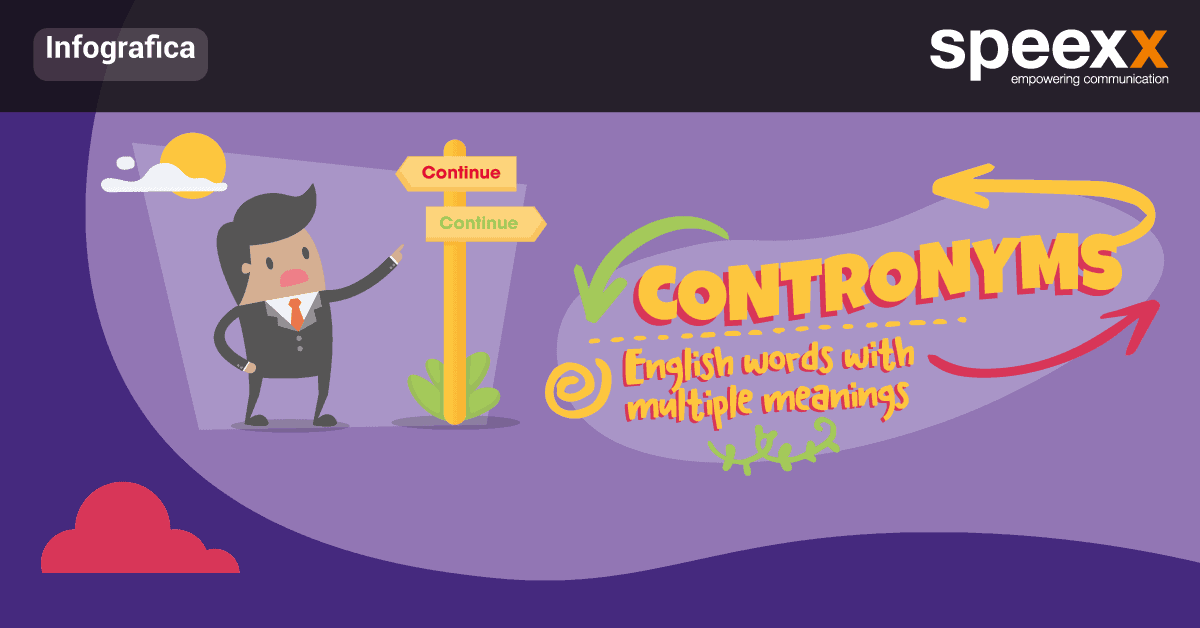 Infografica

speexx
empowering communication

Continue

Continue

CONTRONYMS

English words with multiple meanings