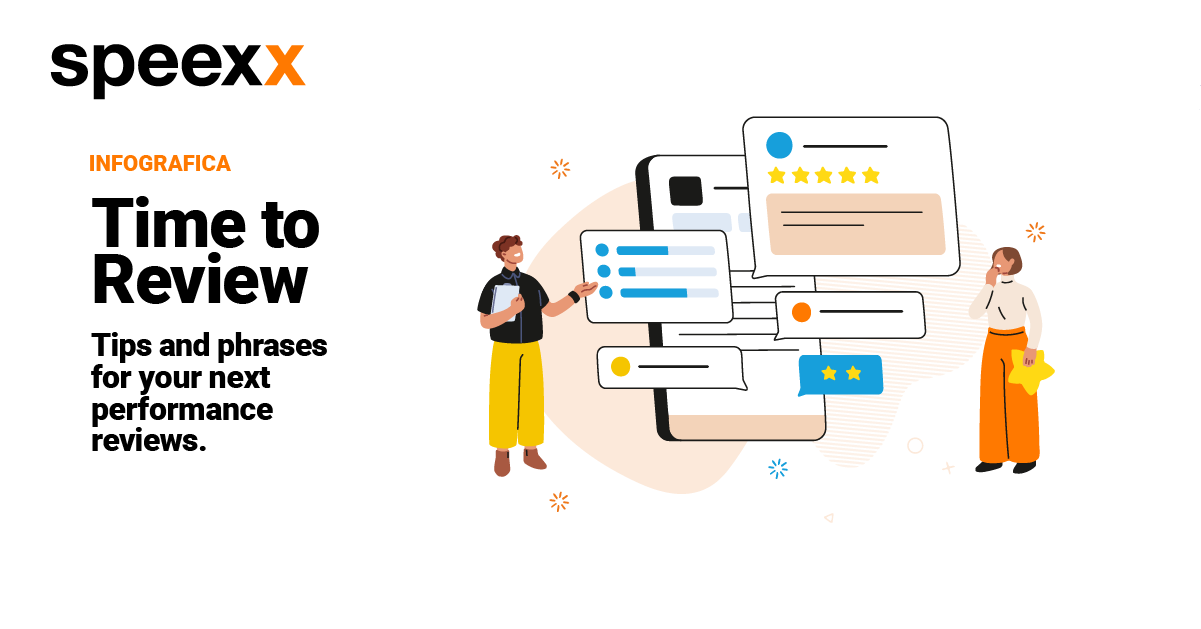 speexx

INFOGRAFICA

Time to Review

Tips and phrases for your next performance reviews.