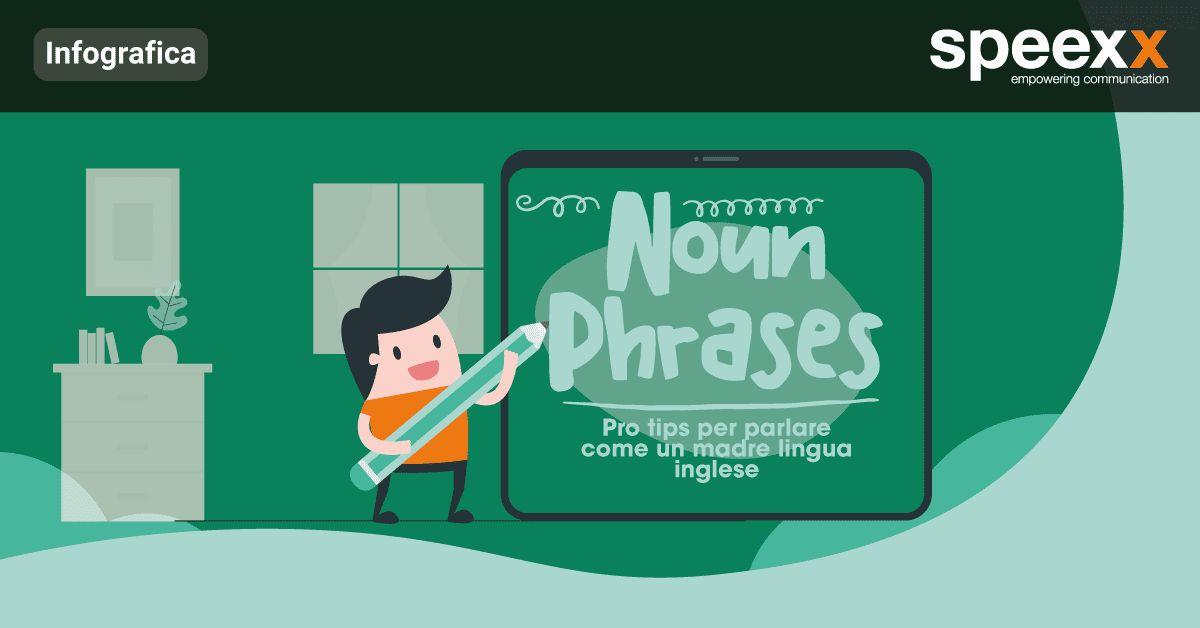 Infografica

speexx
empowering communication

Noun Phrases

Pro tips per parlare come un madre lingua inglese