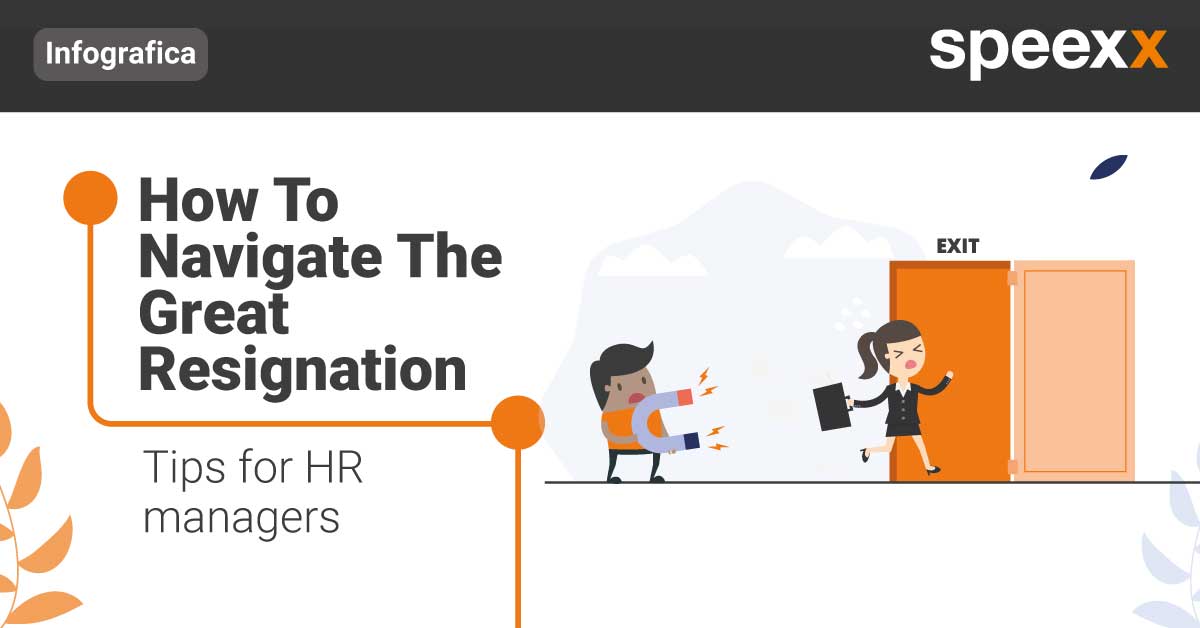 Infografica

speexx

How To Navigate The Great Resignation

Tips for HR managers

EXIT