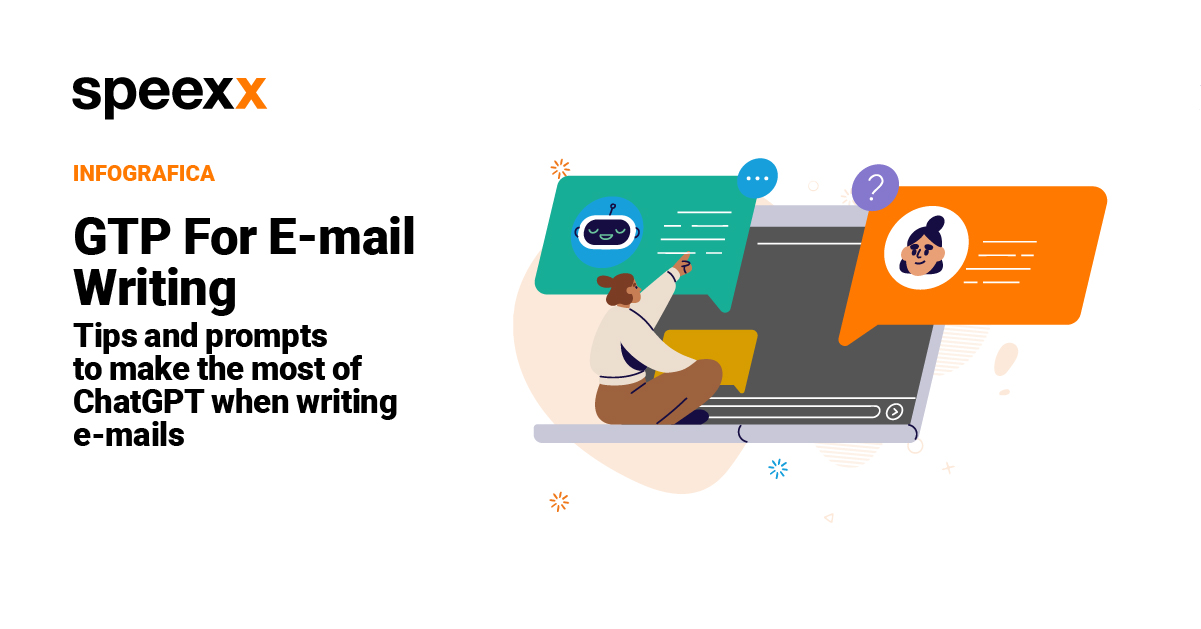 speexx

INFOGRAFICA

GTP For E-mail Writing

Tips and prompts to make the most of ChatGPT when writing e-mails

?