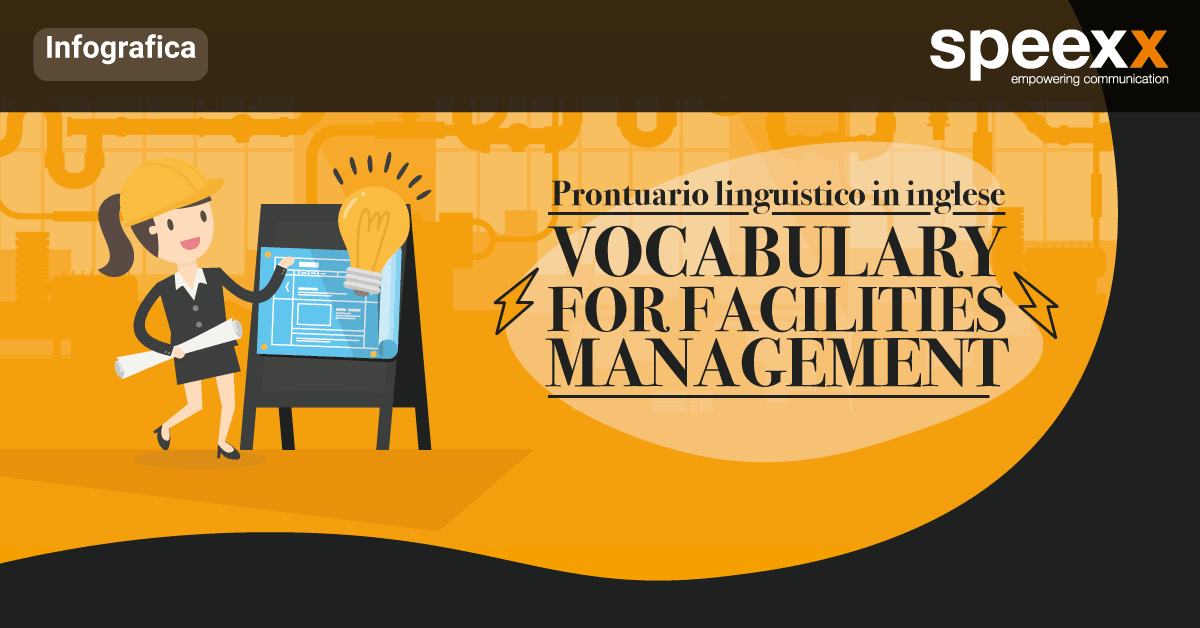 Infografica

speexx
empowering communication

Prontuario linguistico in inglese

VOCABULARY FOR FACILITIES MANAGEMENT