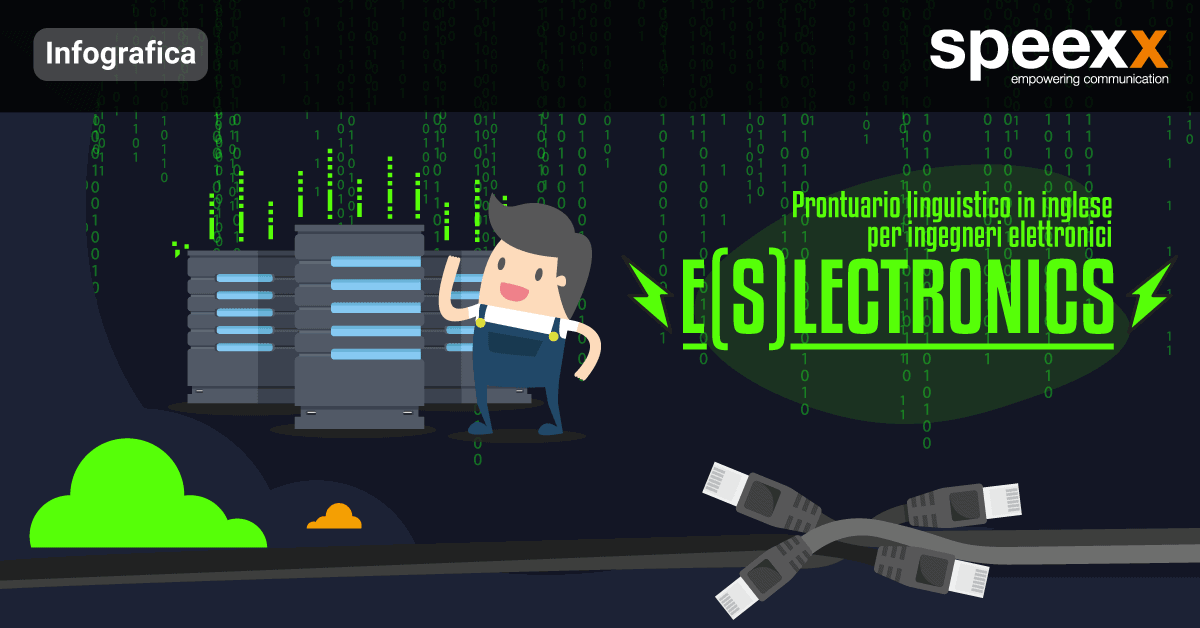 Infografica

speexx
empowering communication

Prontuario linguistico in inglese per ingegneri elettronici

E(S)LECTRONICS