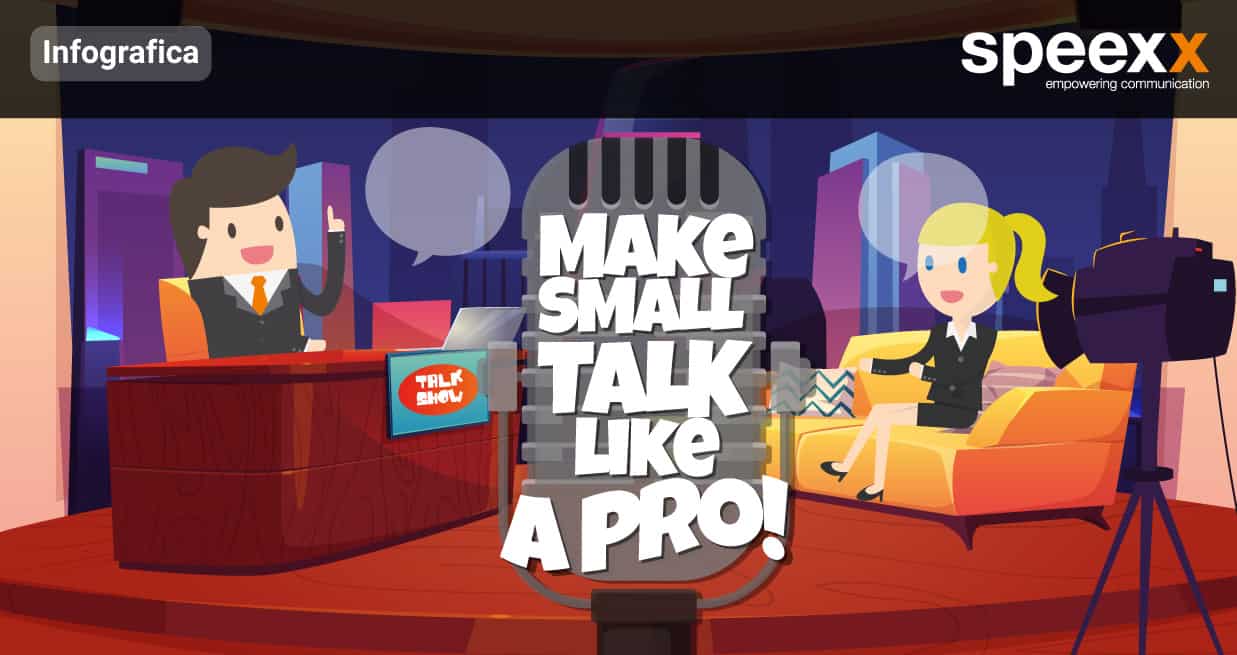 Infografica

speexx
empowering communication

TALK SHOW

MAKE SMALL TALK LIKE A PRO!